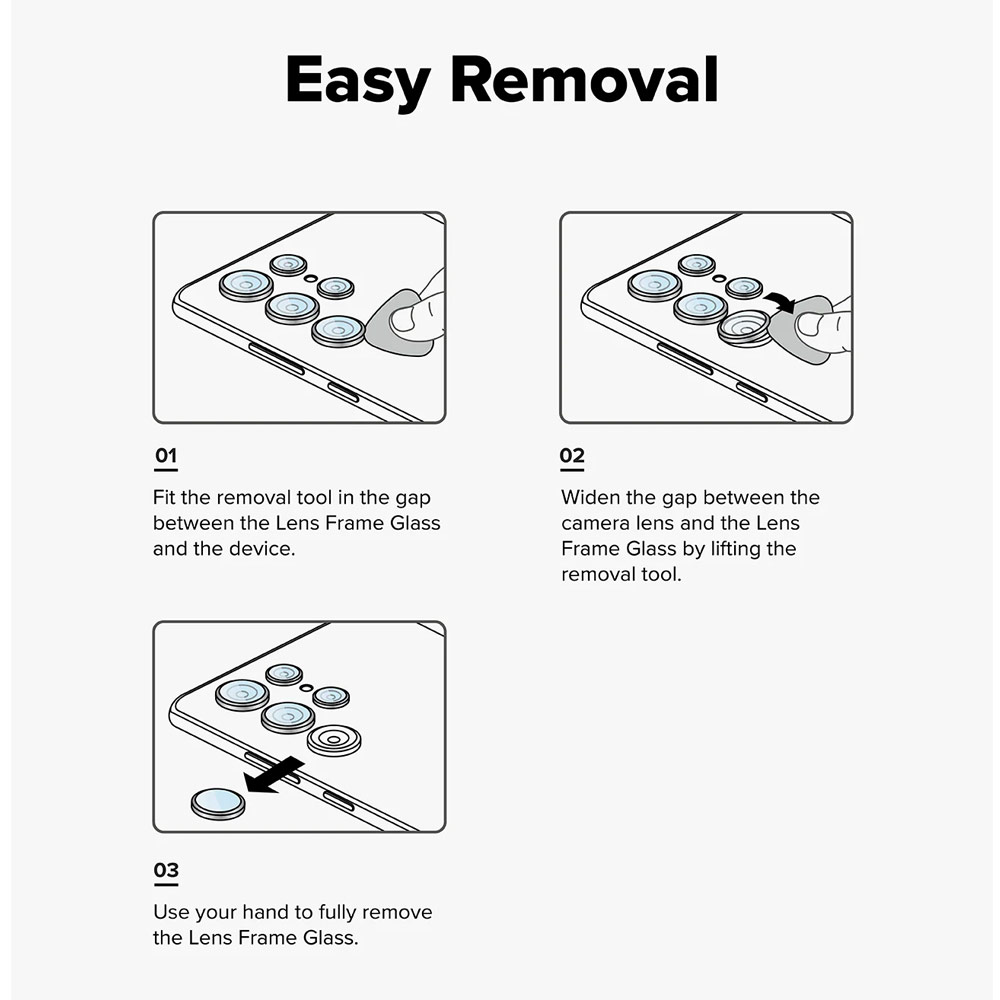 Easy Removal

01

Fit the removal tool in the gap between the Lens Frame Glass and the device.

02

Widen the gap between the camera lens and the Lens Frame Glass by lifting the removal tool.

03

Use your hand to fully remove the Lens Frame Glass.