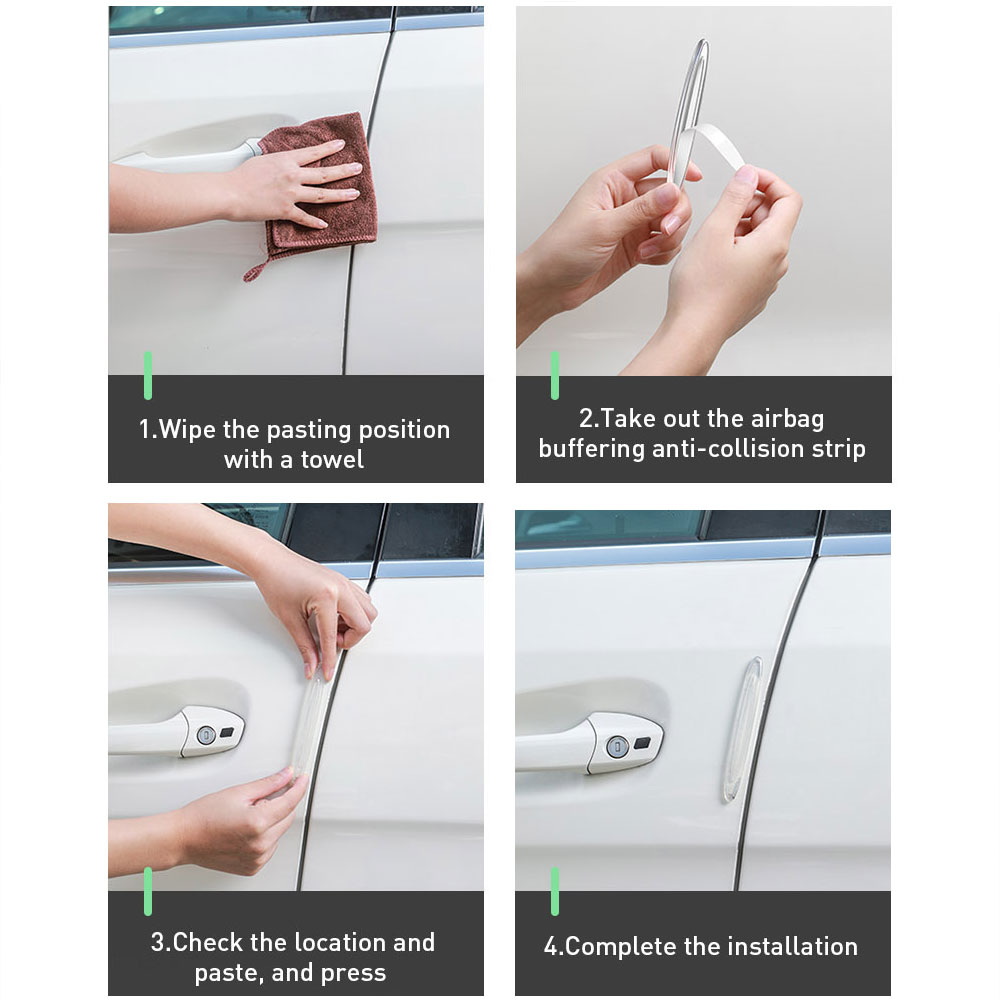 1.Wipe the pasting position with a towel

2.Take out the airbag buffering anti-collision strip

3.Check the location and paste, and press

4.Complete the installation