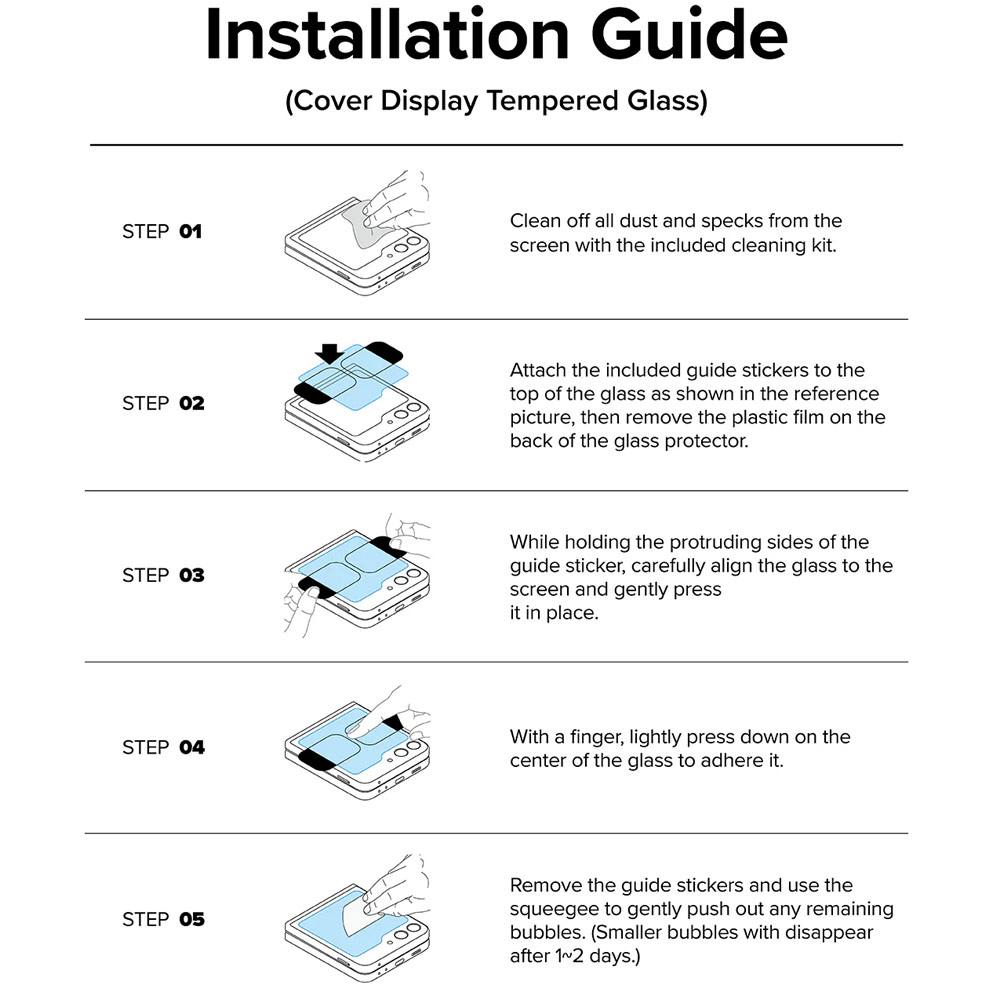 Installation Guide

(Cover Display Tempered Glass)

STEP 01

Clean off all dust and specks from the screen with the included cleaning kit.

STEP 02

Attach the included guide stickers to the top of the glass as shown in the reference picture, then remove the plastic film on the back of the glass protector.

STEP 03

While holding the protruding sides of the guide sticker, carefully align the glass to the screen and gently press
it in place.

STEP 04

With a finger, lightly press down on the center of the glass to adhere it.

STEP 05

Remove the guide stickers and use the squeegee to gently push out any remaining bubbles. (Smaller bubbles with disappear after 1~2 days.)