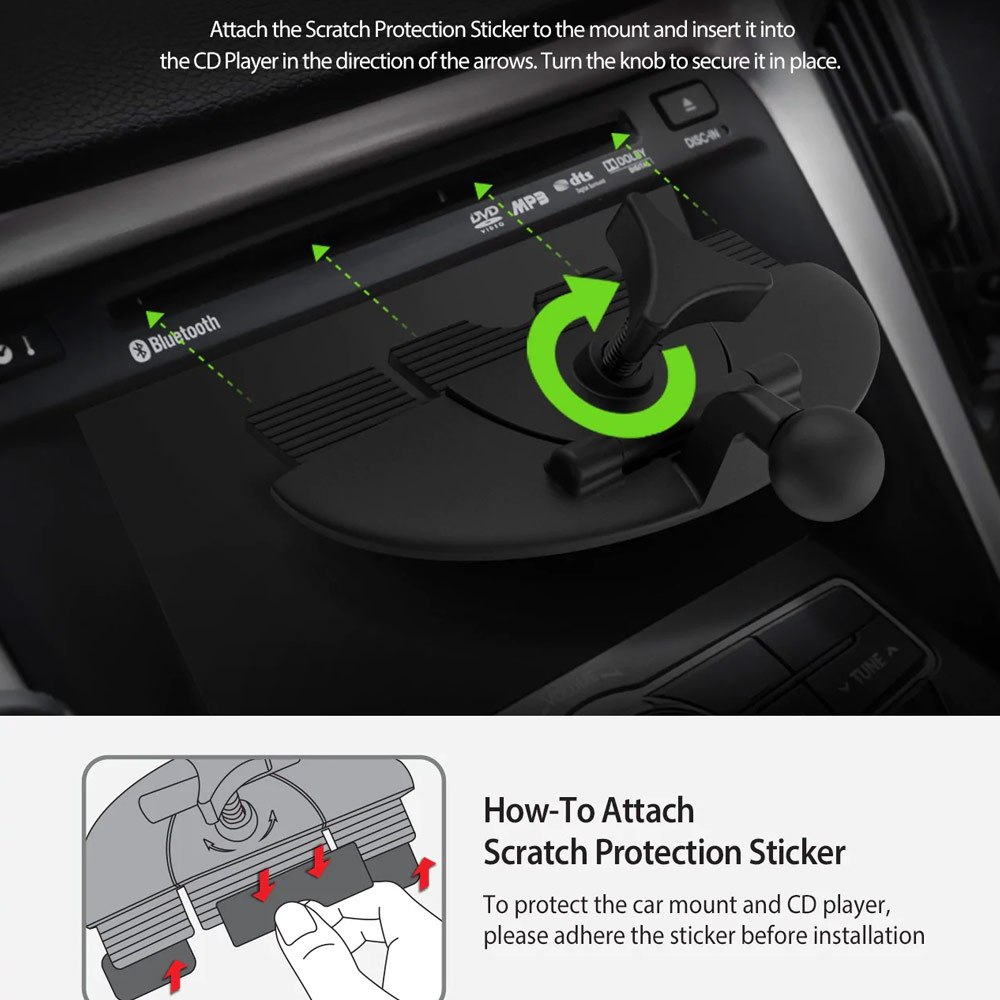 Attach the Scratch Protection Sticker to the mount and insert it into the CD Player in the direction of the arrows. Turn the knob to secure it in place.

DISC-IN

DVD VIDEO MP3 dts DOLBY

Bluetooth

VOLUME

TUNE

How-To Attach Scratch Protection Sticker

To protect the car mount and CD player, please adhere the sticker before installation