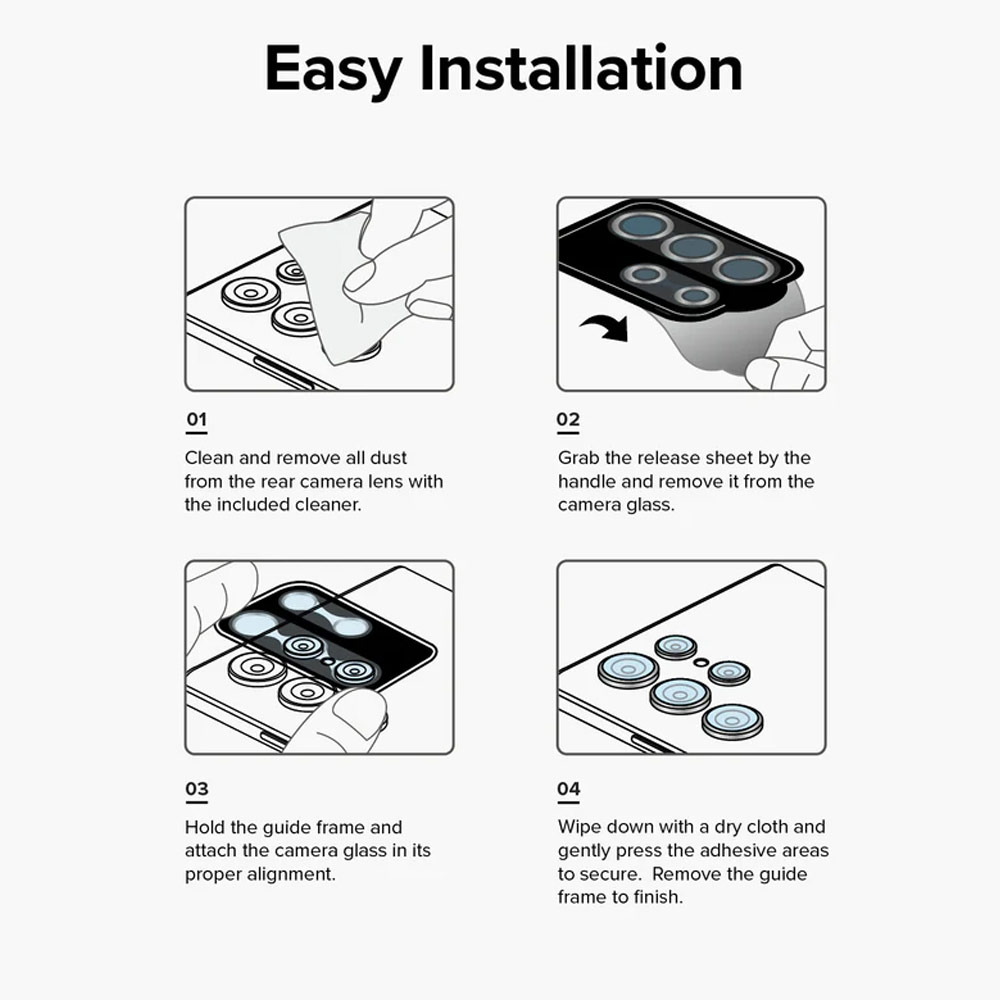 Easy Installation

01

Clean and remove all dust from the rear camera lens with the included cleaner.

02

Grab the release sheet by the handle and remove it from the camera glass.

03

Hold the guide frame and attach the camera glass in its proper alignment.

04

Wipe down with a dry cloth and gently press the adhesive areas to secure. Remove the guide frame to finish.