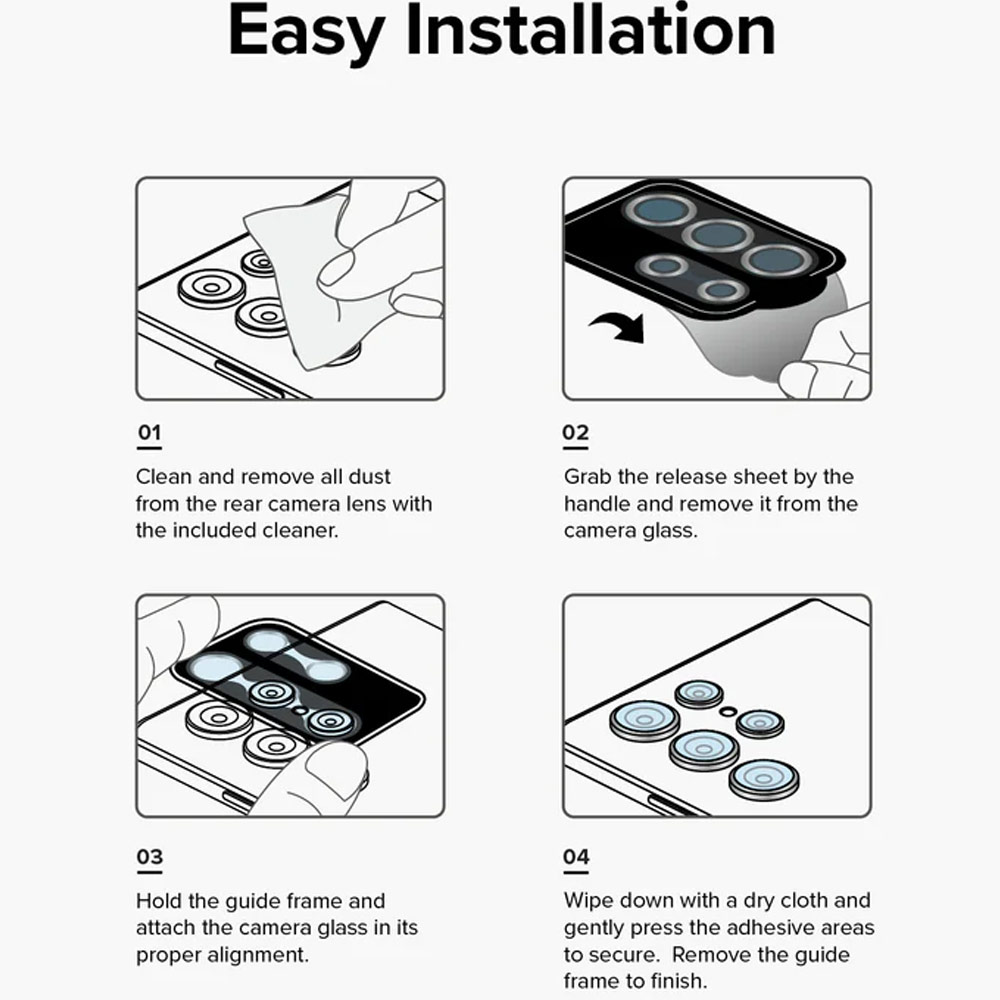 Easy Installation

01

Clean and remove all dust from the rear camera lens with the included cleaner.

02

Grab the release sheet by the handle and remove it from the camera glass.

03

Hold the guide frame and attach the camera glass in its proper alignment.

04

Wipe down with a dry cloth and gently press the adhesive areas to secure.  Remove the guide frame to finish.