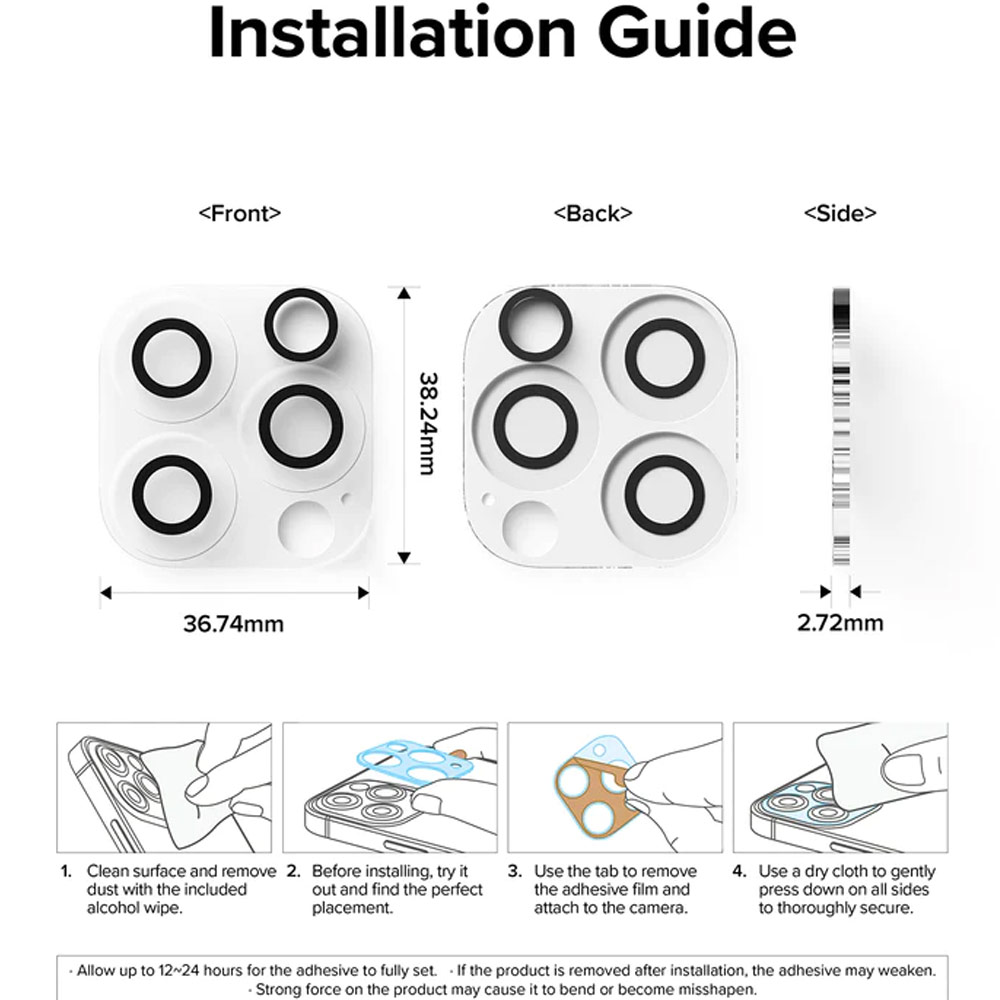 Installation Guide

<Front>

<Back>

<Side>

38.24mm

36.74mm

2.72mm

1. Clean surface and remove dust with the included alcohol wipe.

2. Before installing, try it out and find the perfect placement.

3. Use the tab to remove the adhesive film and attach to the camera.

4. Use a dry cloth to gently press down on all sides to thoroughly secure.

· Allow up to 12~24 hours for the adhesive to fully set. · If the product is removed after installation, the adhesive may weaken. · Strong force on the product may cause it to bend or become misshapen.