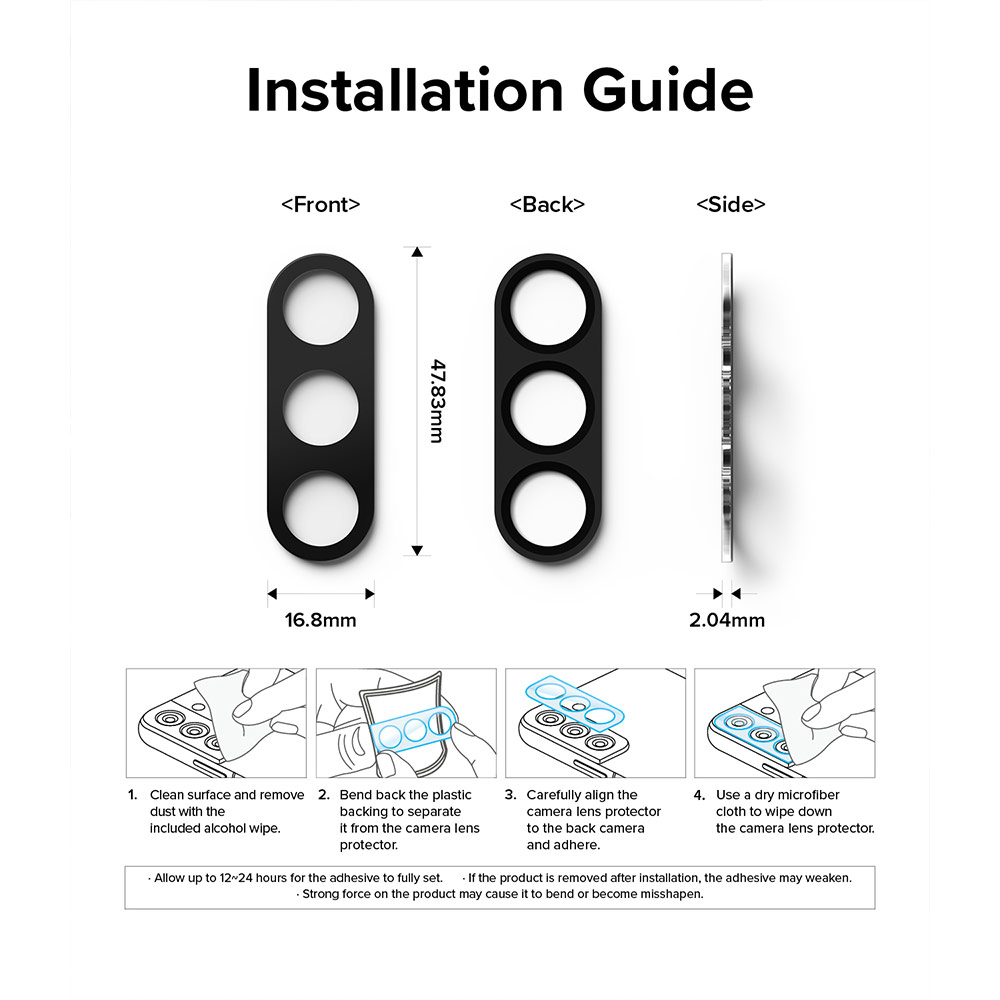 Installation Guide

<Front>

<Back>

<Side>

47.83mm

16.8mm

2.04mm

1. Clean surface and remove dust with the included alcohol wipe.

2. Bend back the plastic backing to separate it from the camera lens protector.

3. Carefully align the camera lens protector to the back camera and adhere.

4. Use a dry microfiber cloth to wipe down the camera lens protector.

· Allow up to 12~24 hours for the adhesive to fully set. · If the product is removed after installation, the adhesive may weaken.
· Strong force on the product may cause it to bend or become misshapen.