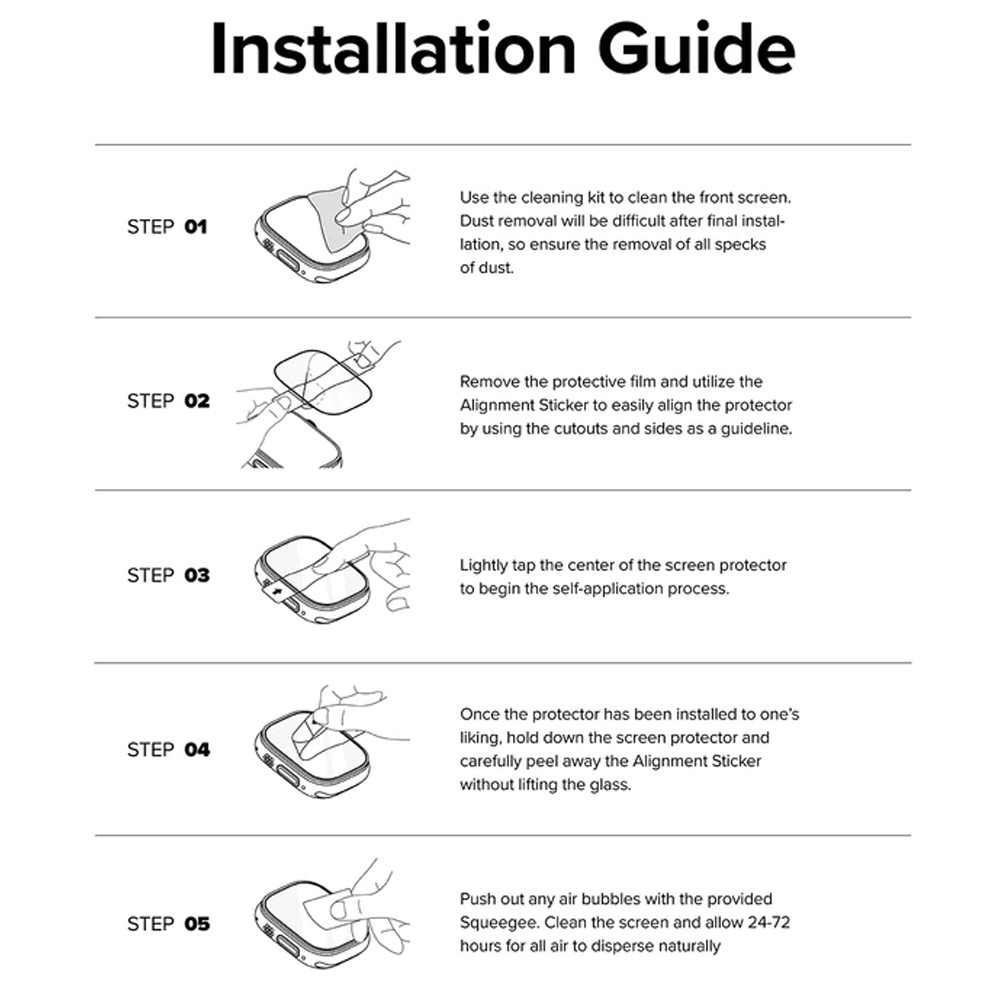 Installation Guide

STEP 01

Use the cleaning kit to clean the front screen. Dust removal will be difficult after final installation, so ensure the removal of all specks of dust.

STEP 02

Remove the protective film and utilize the Alignment Sticker to easily align the protector by using the cutouts and sides as a guideline.

STEP 03

Lightly tap the center of the screen protector to begin the self-application process.

STEP 04

Once the protector has been installed to one's liking, hold down the screen protector and carefully peel away the Alignment Sticker without lifting the glass.

STEP 05

Push out any air bubbles with the provided Squeegee. Clean the screen and allow 24-72 hours for all air to disperse naturally