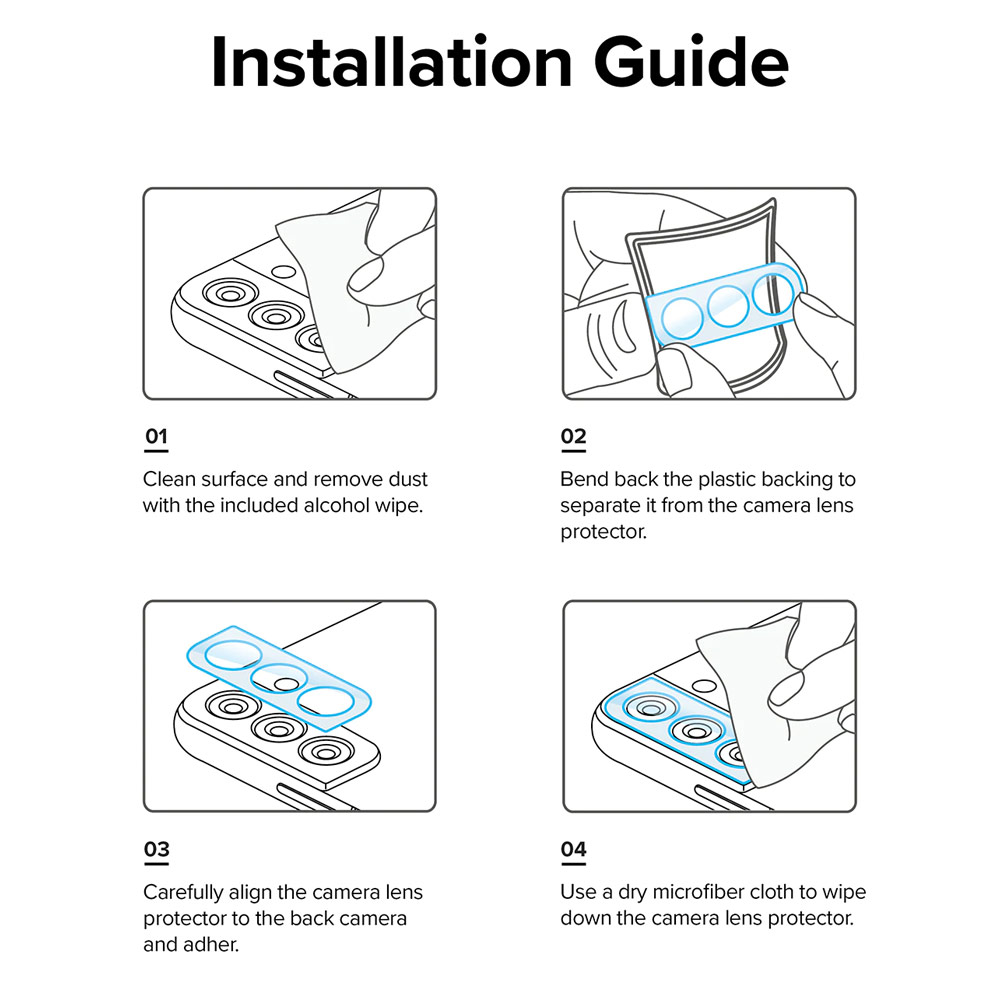 Installation Guide

01

Clean surface and remove dust with the included alcohol wipe.

02

Bend back the plastic backing to separate it from the camera lens protector.

03

Carefully align the camera lens protector to the back camera and adher.

04

Use a dry microfiber cloth to wipe down the camera lens protector.