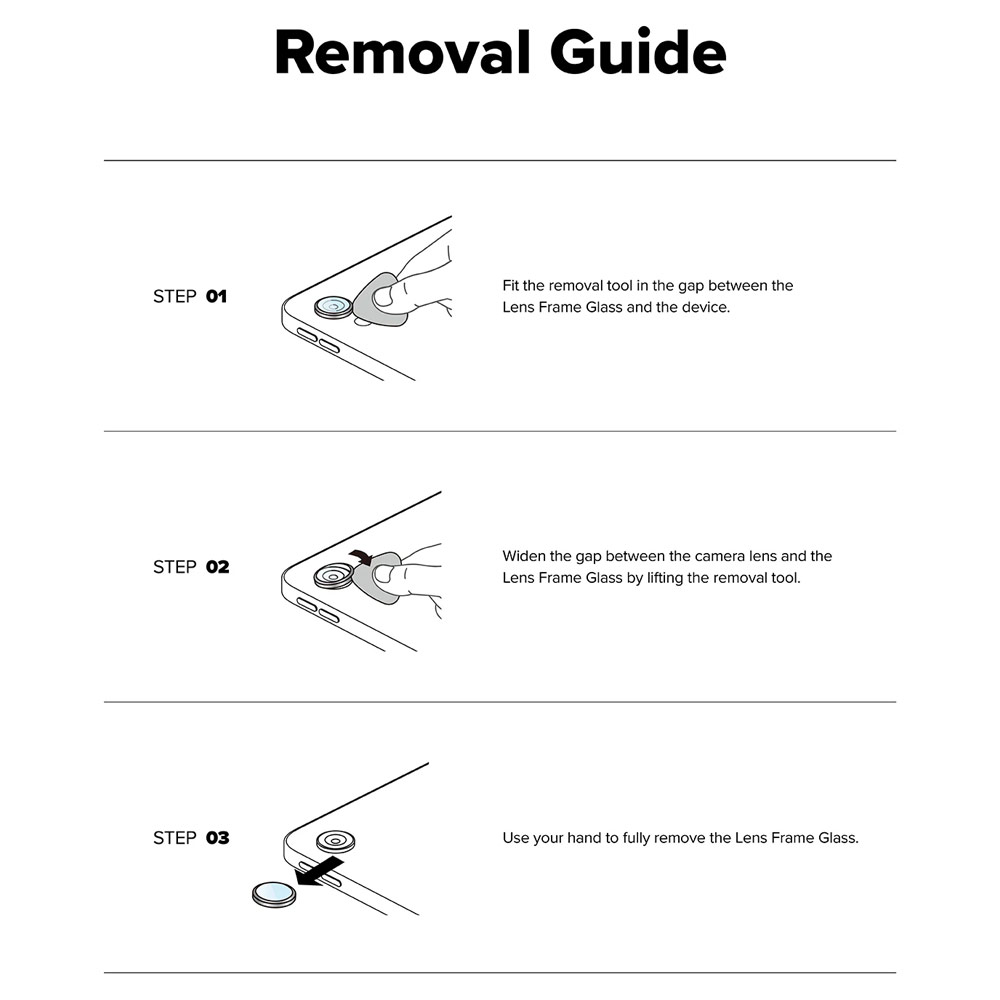 Removal Guide

STEP 01

Fit the removal tool in the gap between the Lens Frame Glass and the device.

STEP 02

Widen the gap between the camera lens and the Lens Frame Glass by lifting the removal tool.

STEP 03

Use your hand to fully remove the Lens Frame Glass.