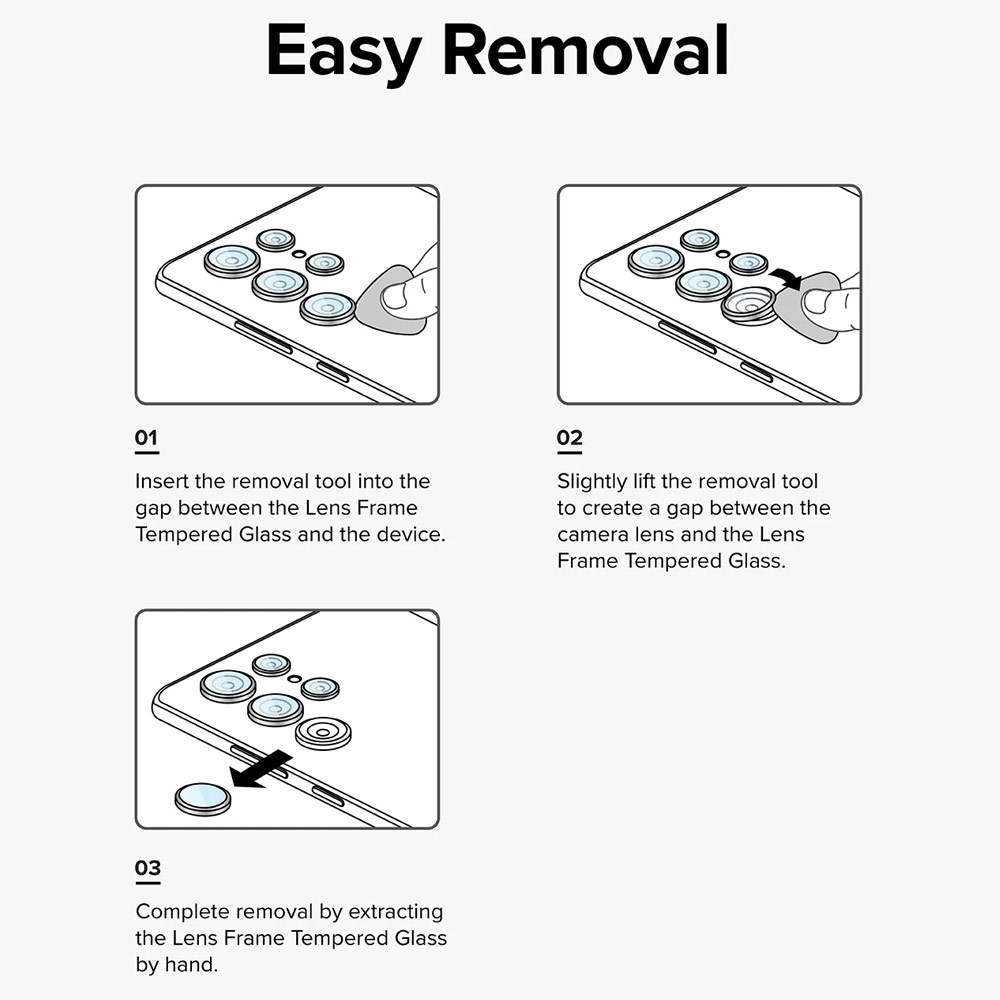 Easy Removal

01

Insert the removal tool into the gap between the Lens Frame Tempered Glass and the device.

02

Slightly lift the removal tool to create a gap between the camera lens and the Lens Frame Tempered Glass.

03

Complete removal by extracting the Lens Frame Tempered Glass by hand.