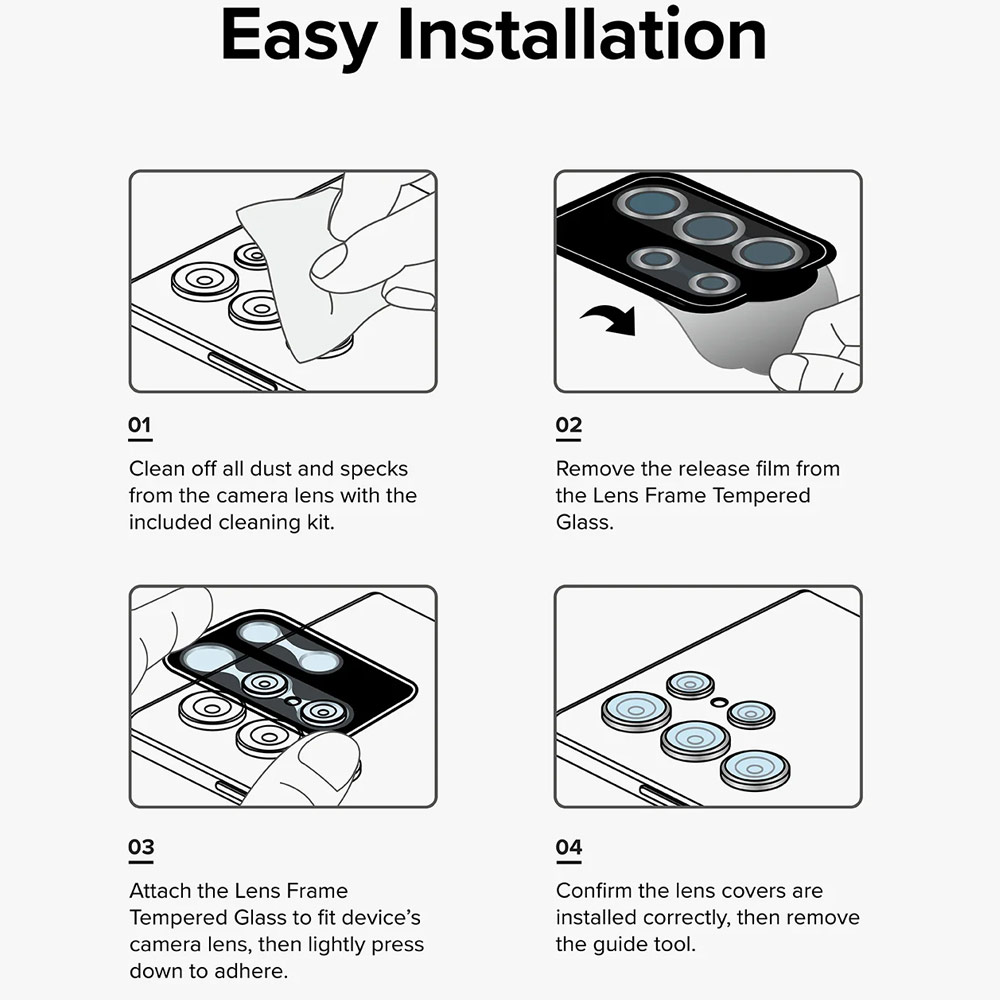 Easy Installation

01

Clean off all dust and specks from the camera lens with the included cleaning kit.

02

Remove the release film from the Lens Frame Tempered Glass.

03

Attach the Lens Frame Tempered Glass to fit device's camera lens, then lightly press down to adhere.

04

Confirm the lens covers are installed correctly, then remove the guide tool.