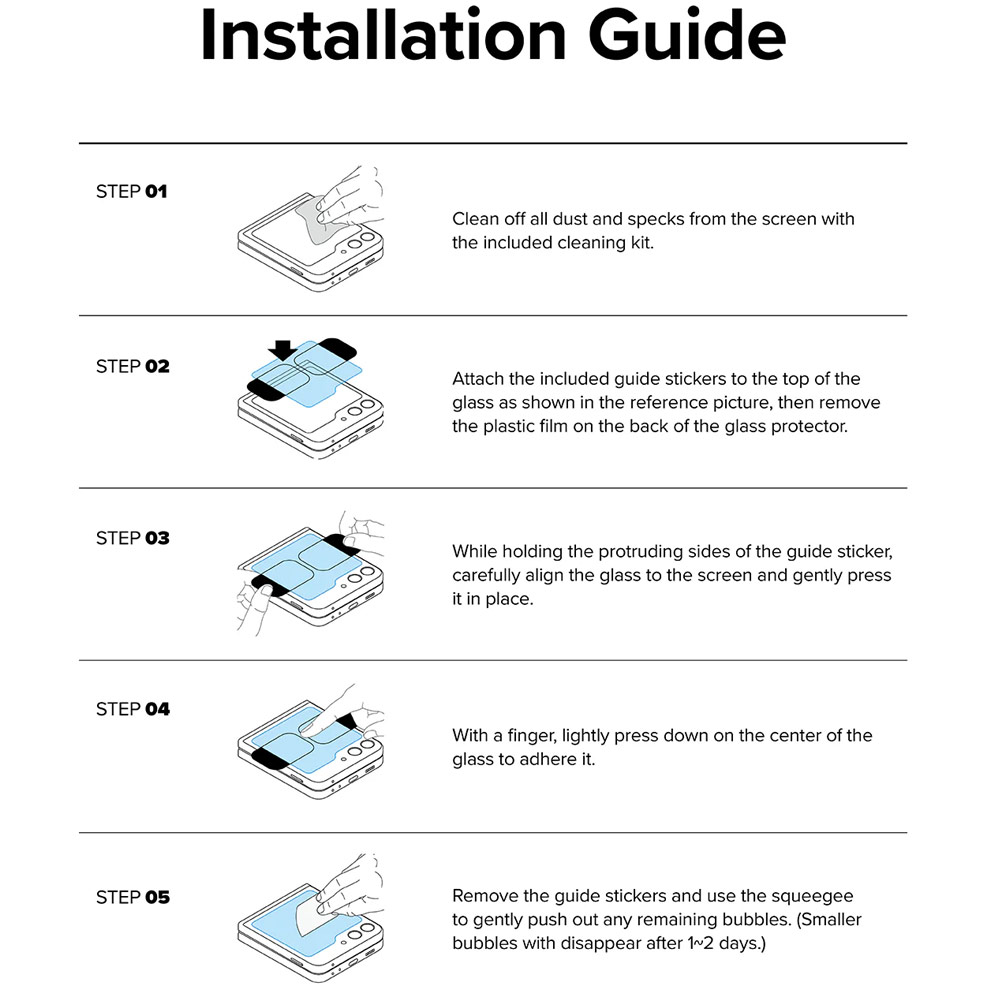 Installation Guide

STEP 01

Clean off all dust and specks from the screen with the included cleaning kit.

STEP 02

Attach the included guide stickers to the top of the glass as shown in the reference picture, then remove the plastic film on the back of the glass protector.

STEP 03

While holding the protruding sides of the guide sticker, carefully align the glass to the screen and gently press it in place.

STEP 04

With a finger, lightly press down on the center of the glass to adhere it.

STEP 05

Remove the guide stickers and use the squeegee to gently push out any remaining bubbles. (Smaller bubbles with disappear after 1~2 days.)