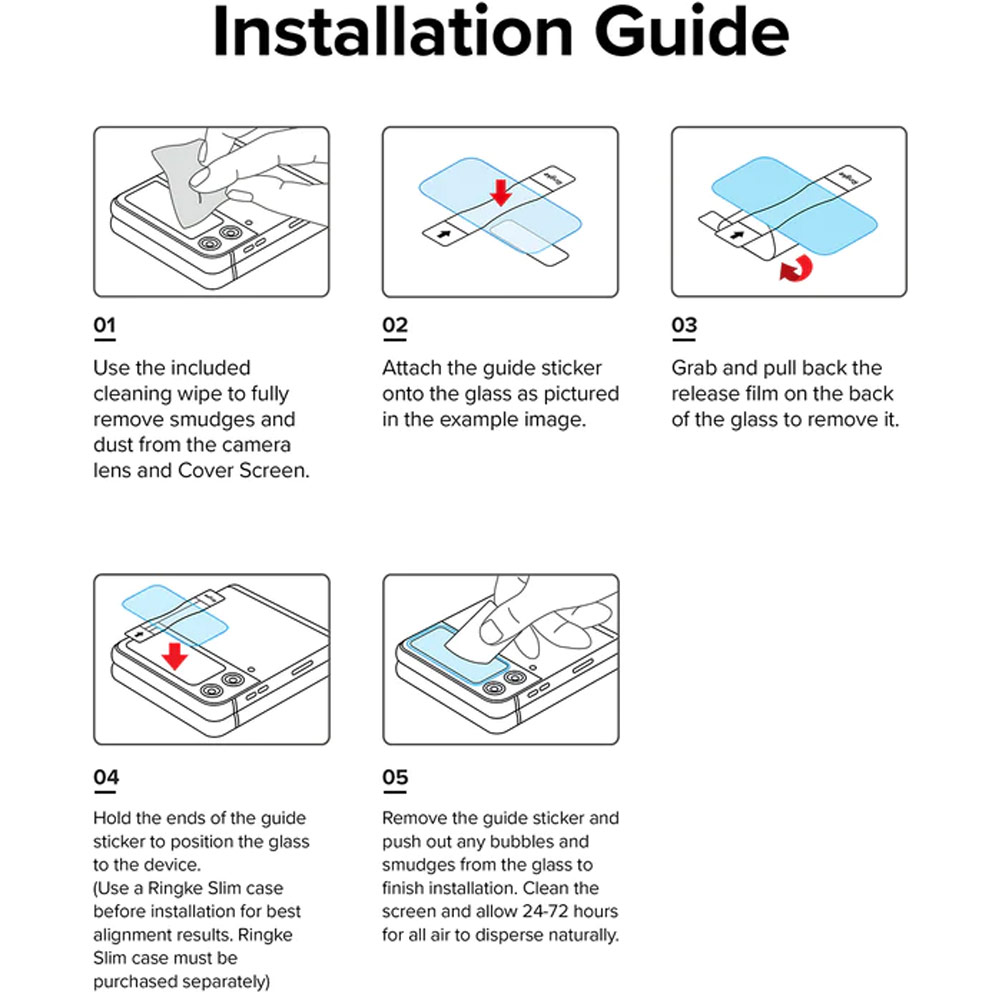 Installation Guide

01

Use the included cleaning wipe to fully remove smudges and dust from the camera lens and Cover Screen.

02

Attach the guide sticker onto the glass as pictured in the example image.

03

Grab and pull back the release film on the back of the glass to remove it.

04

Hold the ends of the guide sticker to position the glass to the device.
(Use a Ringke Slim case before installation for best alignment results. Ringke Slim case must be purchased separately)

05

Remove the guide sticker and push out any bubbles and smudges from the glass to finish installation. Clean the screen and allow 24-72 hours for all air to disperse naturally.