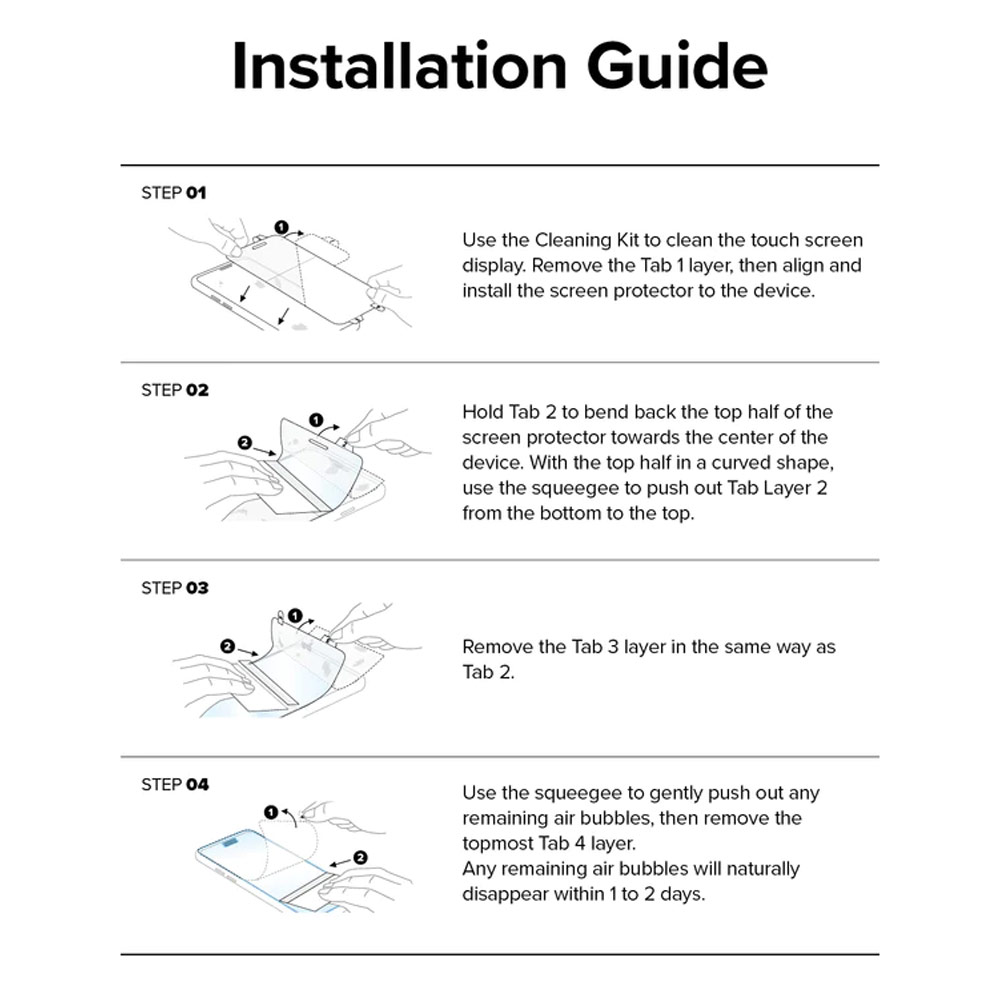 Installation Guide

STEP 01

1

Use the Cleaning Kit to clean the touch screen display. Remove the Tab 1 layer, then align and install the screen protector to the device.

STEP 02

1
2

Hold Tab 2 to bend back the top half of the screen protector towards the center of the device. With the top half in a curved shape, use the squeegee to push out Tab Layer 2 from the bottom to the top.

STEP 03

1
2

Remove the Tab 3 layer in the same way as Tab 2.

STEP 04

1
2

Use the squeegee to gently push out any remaining air bubbles, then remove the topmost Tab 4 layer.
Any remaining air bubbles will naturally disappear within 1 to 2 days.