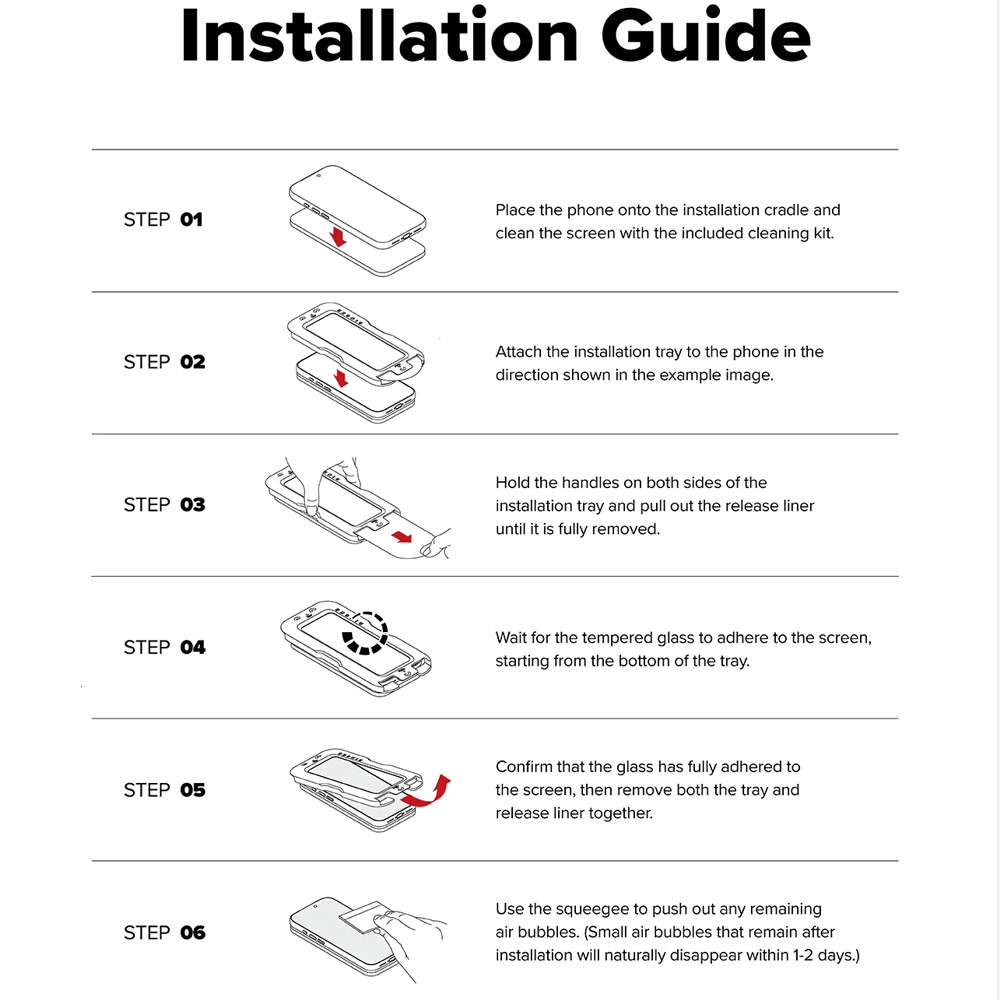 Installation Guide

STEP 01

Place the phone onto the installation cradle and clean the screen with the included cleaning kit.

STEP 02

Attach the installation tray to the phone in the direction shown in the example image.

STEP 03

Hold the handles on both sides of the installation tray and pull out the release liner until it is fully removed.

STEP 04

Wait for the tempered glass to adhere to the screen, starting from the bottom of the tray.

STEP 05

Confirm that the glass has fully adhered to the screen, then remove both the tray and release liner together.

STEP 06

Use the squeegee to push out any remaining air bubbles. (Small air bubbles that remain after installation will naturally disappear within 1-2 days.)