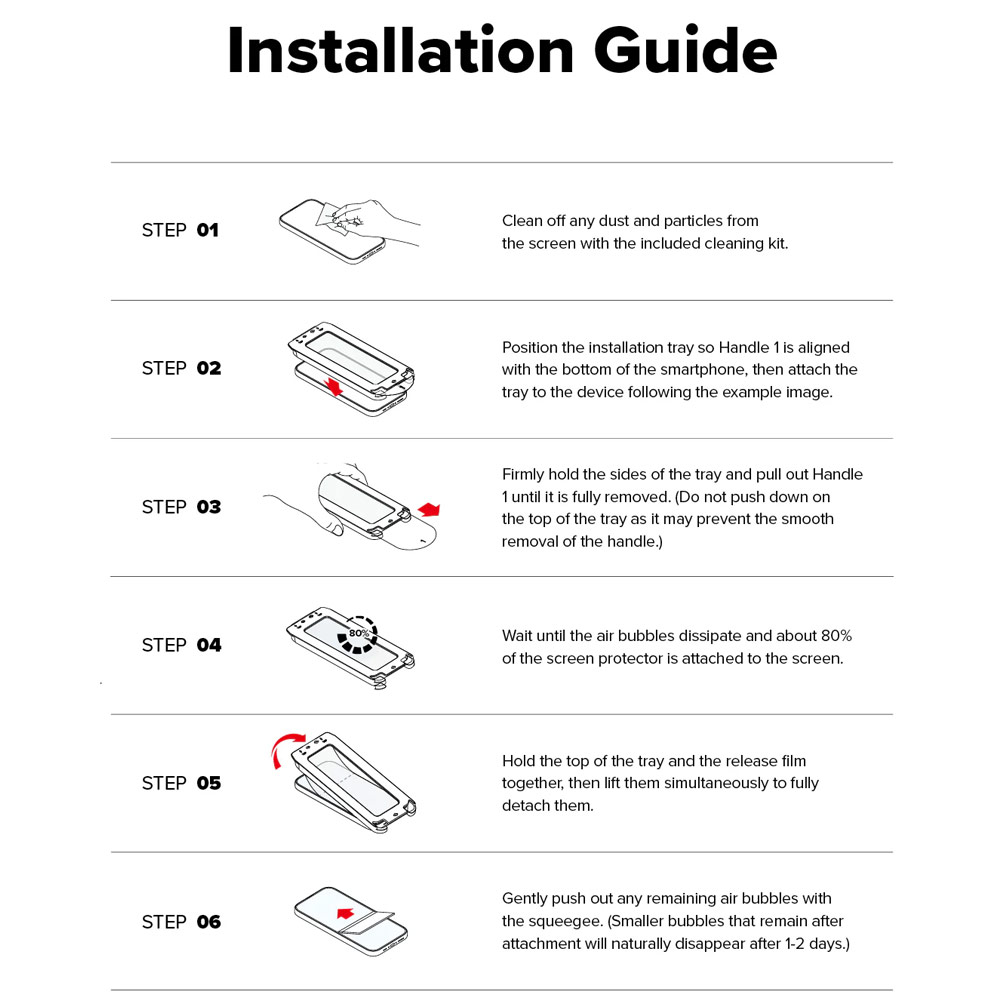 Installation Guide

STEP 01

Clean off any dust and particles from the screen with the included cleaning kit.

STEP 02

Position the installation tray so Handle 1 is aligned with the bottom of the smartphone, then attach the tray to the device following the example image.

STEP 03

Firmly hold the sides of the tray and pull out Handle 1 until it is fully removed. (Do not push down on the top of the tray as it may prevent the smooth removal of the handle.)

STEP 04

80%

Wait until the air bubbles dissipate and about 80% of the screen protector is attached to the screen.

STEP 05

Hold the top of the tray and the release film together, then lift them simultaneously to fully detach them.

STEP 06

Gently push out any remaining air bubbles with the squeegee. (Smaller bubbles that remain after attachment will naturally disappear after 1-2 days.)