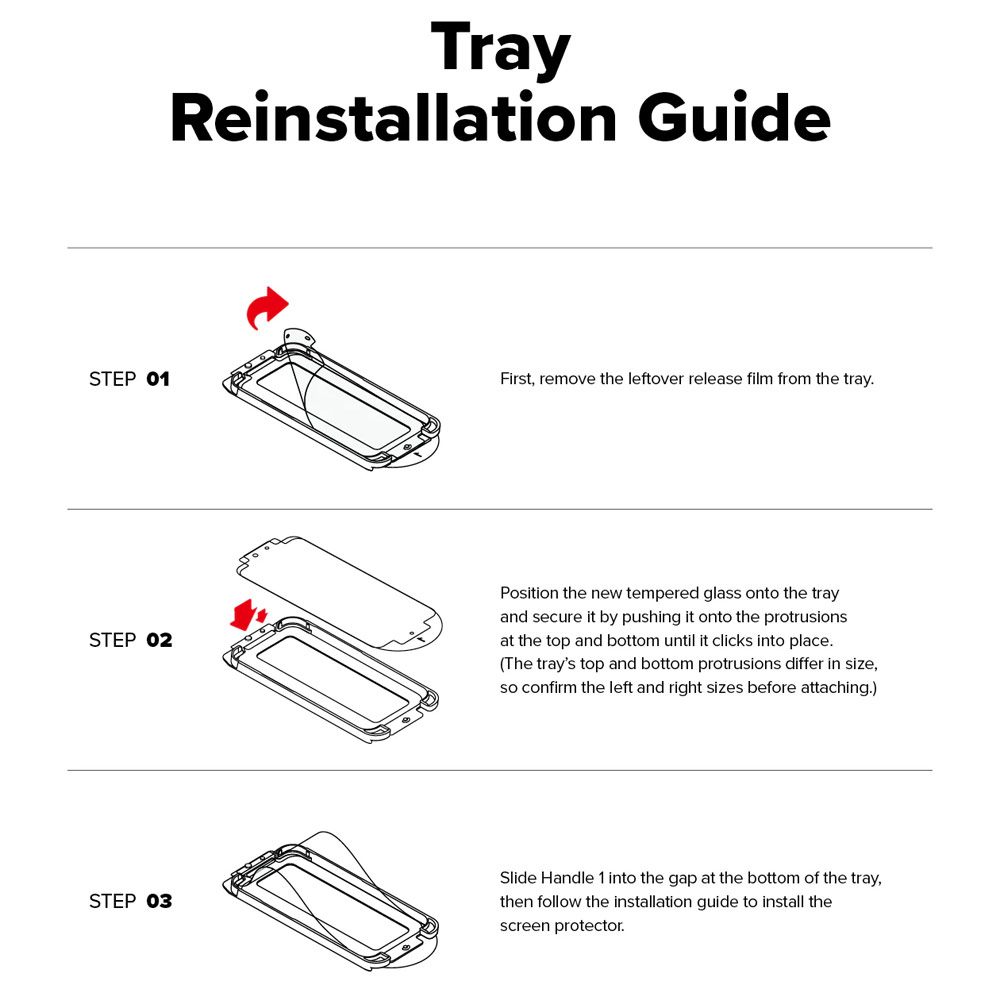 Tray
Reinstallation Guide

STEP 01

First, remove the leftover release film from the tray.

STEP 02

Position the new tempered glass onto the tray and secure it by pushing it onto the protrusions at the top and bottom until it clicks into place. (The tray's top and bottom protrusions differ in size, so confirm the left and right sizes before attaching.)

STEP 03

Slide Handle 1 into the gap at the bottom of the tray, then follow the installation guide to install the screen protector.