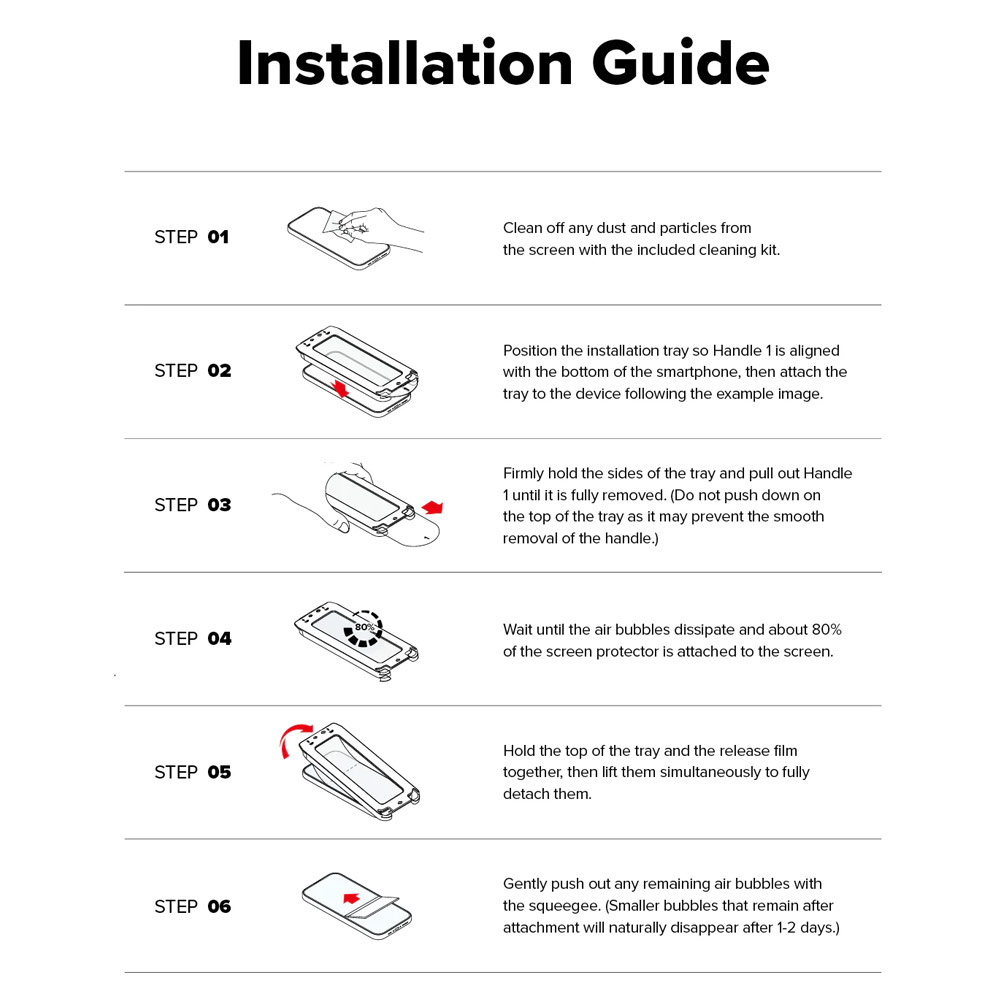 Installation Guide

STEP 01

Clean off any dust and particles from the screen with the included cleaning kit.

STEP 02

Position the installation tray so Handle 1 is aligned with the bottom of the smartphone, then attach the tray to the device following the example image.

STEP 03

Firmly hold the sides of the tray and pull out Handle 1 until it is fully removed. (Do not push down on the top of the tray as it may prevent the smooth removal of the handle.)

STEP 04

80%

Wait until the air bubbles dissipate and about 80% of the screen protector is attached to the screen.

STEP 05

Hold the top of the tray and the release film together, then lift them simultaneously to fully detach them.

STEP 06

Gently push out any remaining air bubbles with the squeegee. (Smaller bubbles that remain after attachment will naturally disappear after 1-2 days.)