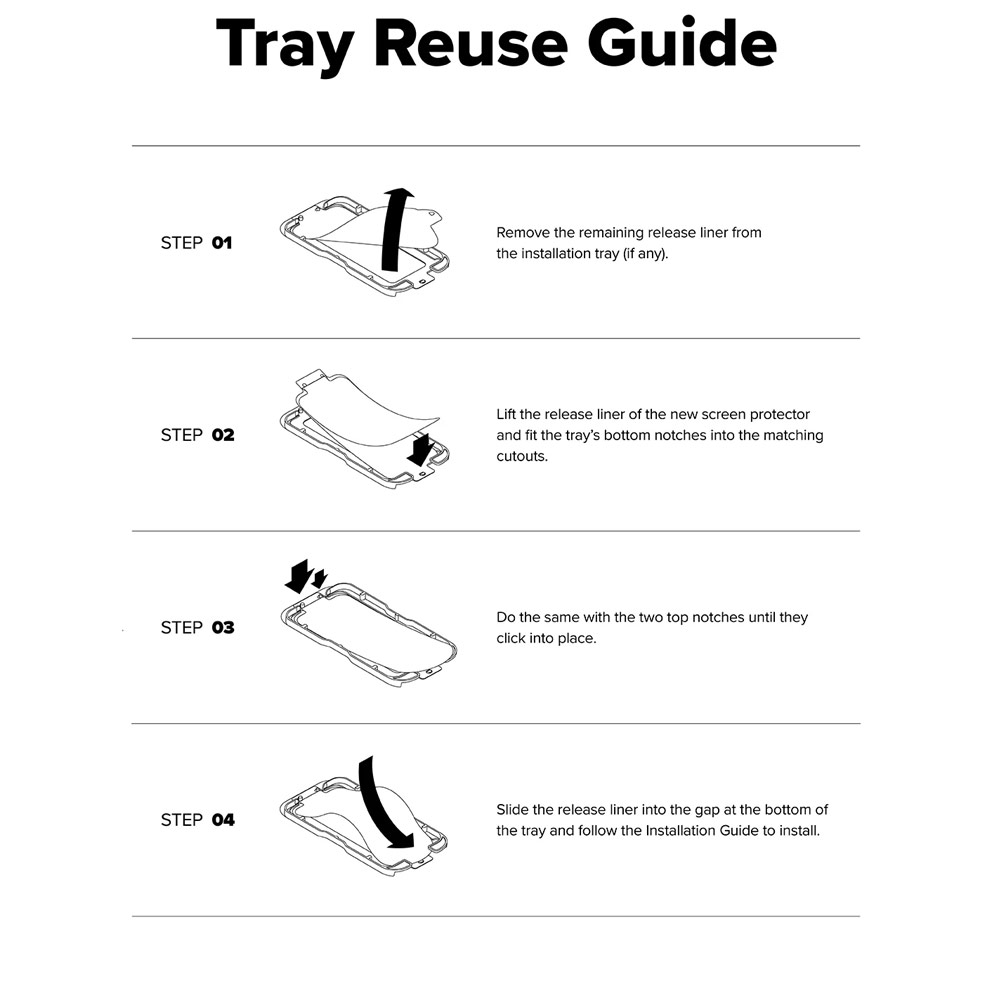 Tray Reuse Guide

STEP 01

Remove the remaining release liner from the installation tray (if any).

STEP 02

Lift the release liner of the new screen protector and fit the tray's bottom notches into the matching cutouts.

STEP 03

Do the same with the two top notches until they click into place.

STEP 04

Slide the release liner into the gap at the bottom of the tray and follow the Installation Guide to install.