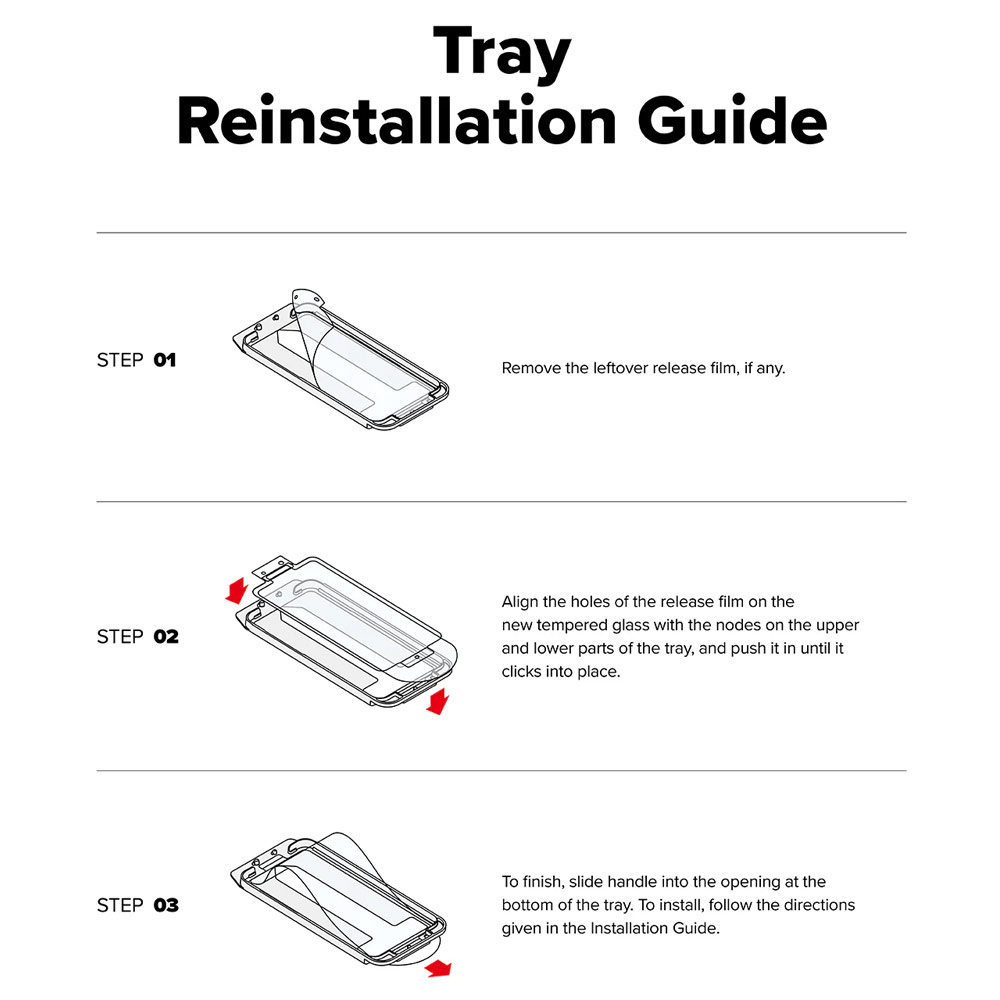 Tray
Reinstallation Guide

STEP 01

Remove the leftover release film, if any.

STEP 02

Align the holes of the release film on the new tempered glass with the nodes on the upper and lower parts of the tray, and push it in until it clicks into place.

STEP 03

To finish, slide handle into the opening at the bottom of the tray. To install, follow the directions given in the Installation Guide.