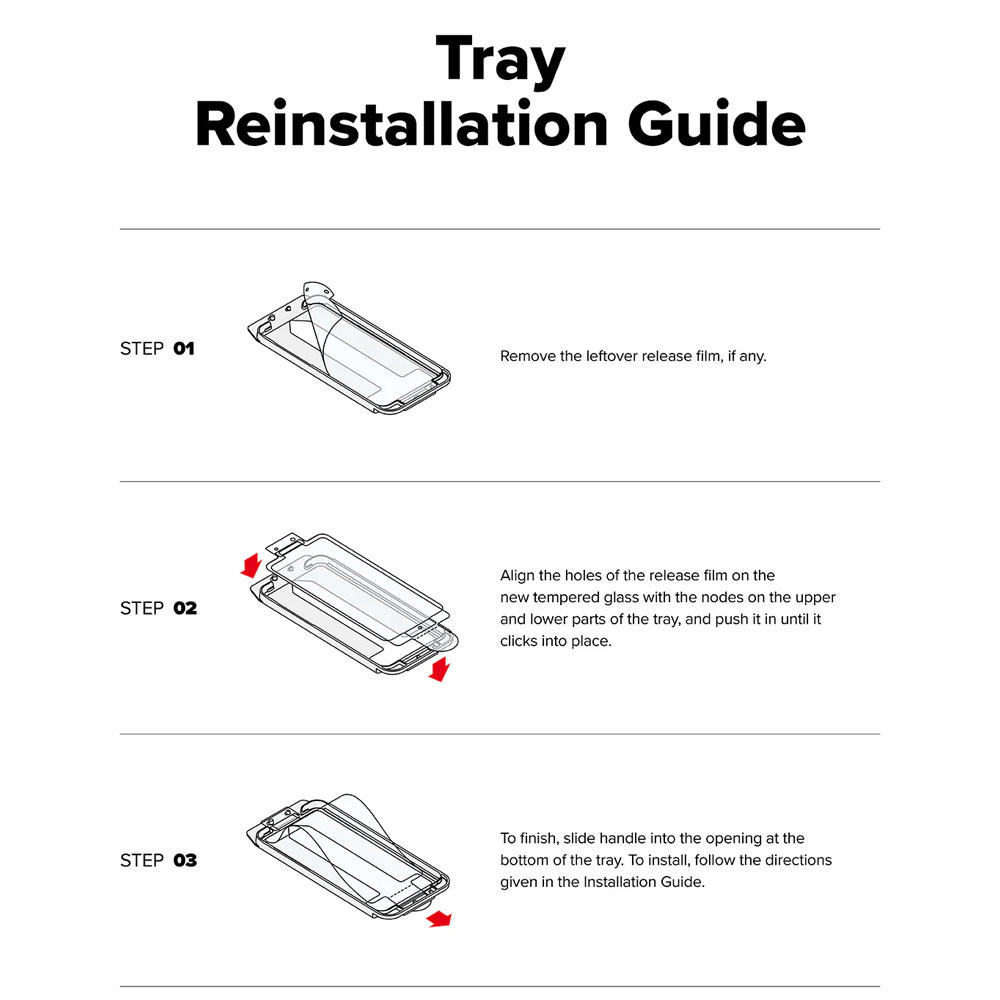 Tray
Reinstallation Guide

STEP 01

Remove the leftover release film, if any.

STEP 02

Align the holes of the release film on the new tempered glass with the nodes on the upper and lower parts of the tray, and push it in until it clicks into place.

STEP 03

To finish, slide handle into the opening at the bottom of the tray. To install, follow the directions given in the Installation Guide.