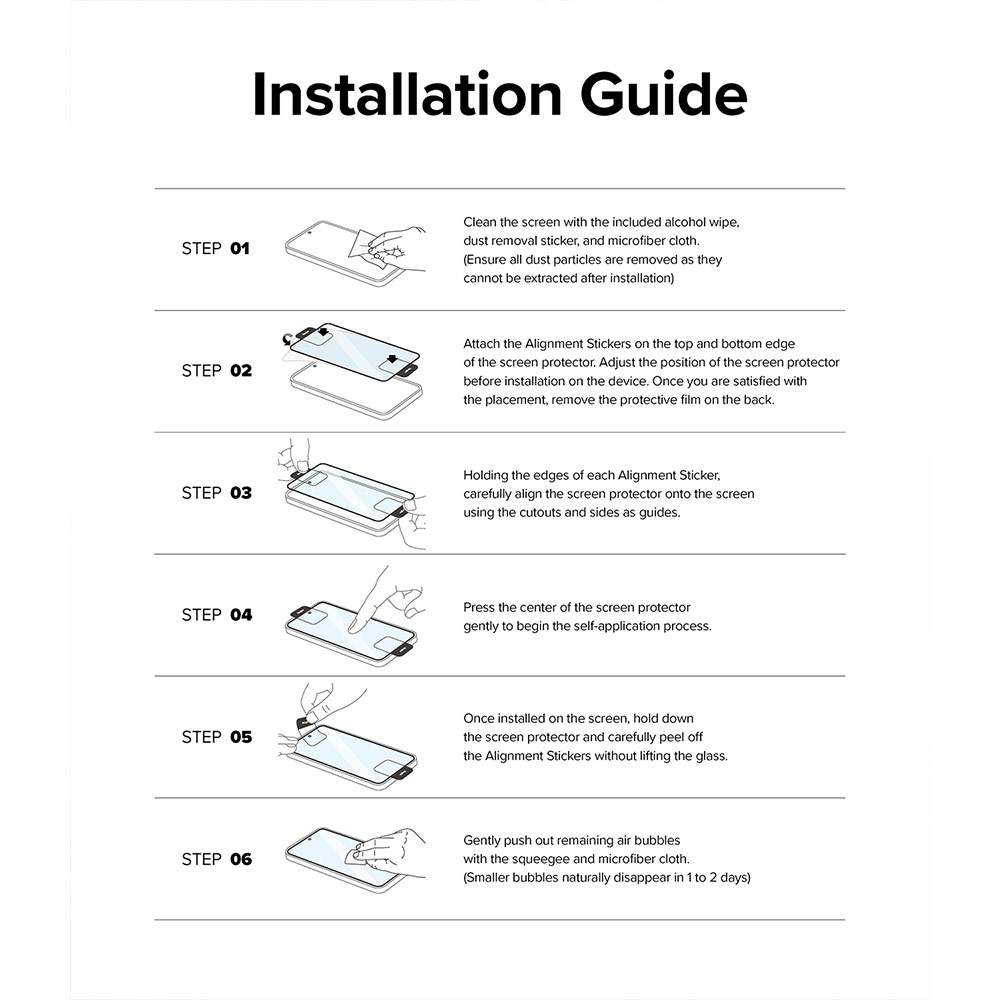 Installation Guide

STEP 01

Clean the screen with the included alcohol wipe, dust removal sticker, and microfiber cloth. (Ensure all dust particles are removed as they cannot be extracted after installation)

STEP 02

Attach the Alignment Stickers on the top and bottom edge of the screen protector. Adjust the position of the screen protector before installation on the device. Once you are satisfied with the placement, remove the protective film on the back.

STEP 03

Holding the edges of each Alignment Sticker, carefully align the screen protector onto the screen using the cutouts and sides as guides.

STEP 04

Press the center of the screen protector gently to begin the self-application process.

STEP 05

Once installed on the screen, hold down the screen protector and carefully peel off the Alignment Stickers without lifting the glass.

STEP 06

Gently push out remaining air bubbles with the squeegee and microfiber cloth. (Smaller bubbles naturally disappear in 1 to 2 days)