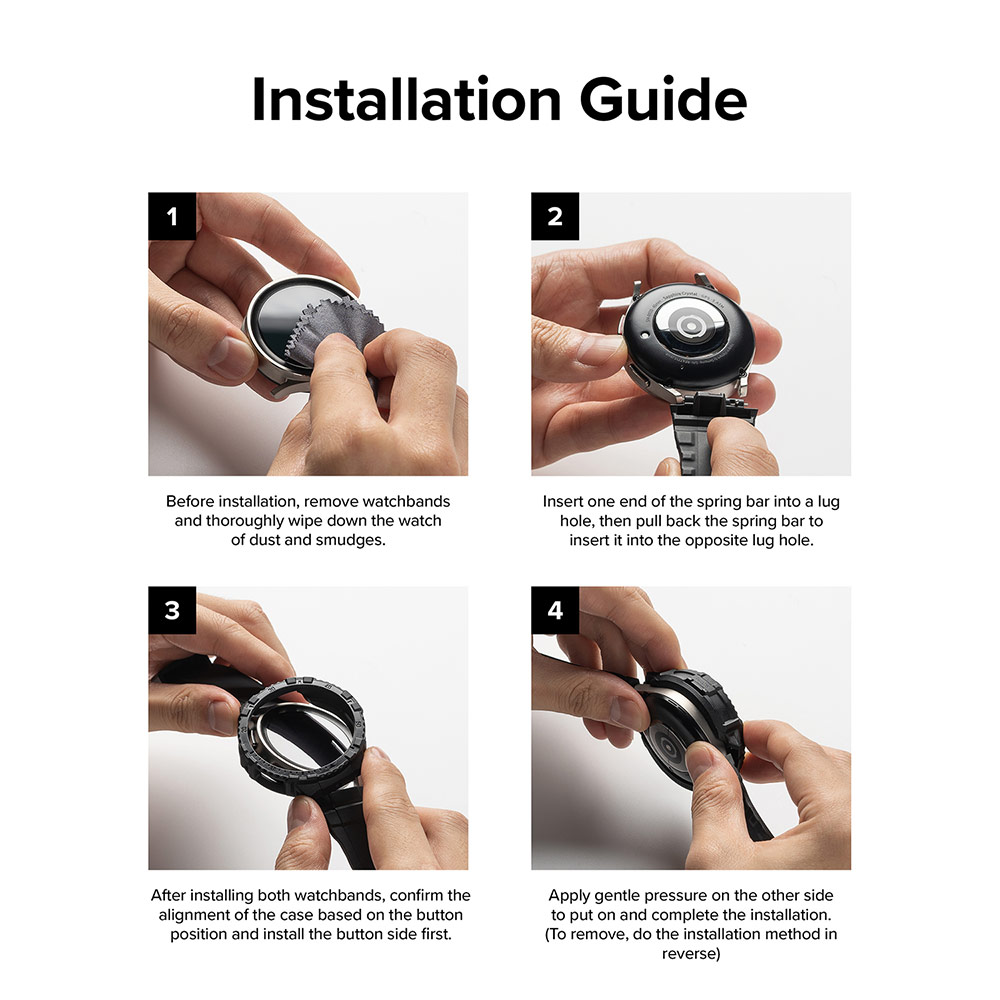 Installation Guide

1

Before installation, remove watchbands and thoroughly wipe down the watch of dust and smudges.

2

Insert one end of the spring bar into a lug hole, then pull back the spring bar to insert it into the opposite lug hole.

3

After installing both watchbands, confirm the alignment of the case based on the button position and install the button side first.

4

Apply gentle pressure on the other side to put on and complete the installation. (To remove, do the installation method in reverse)