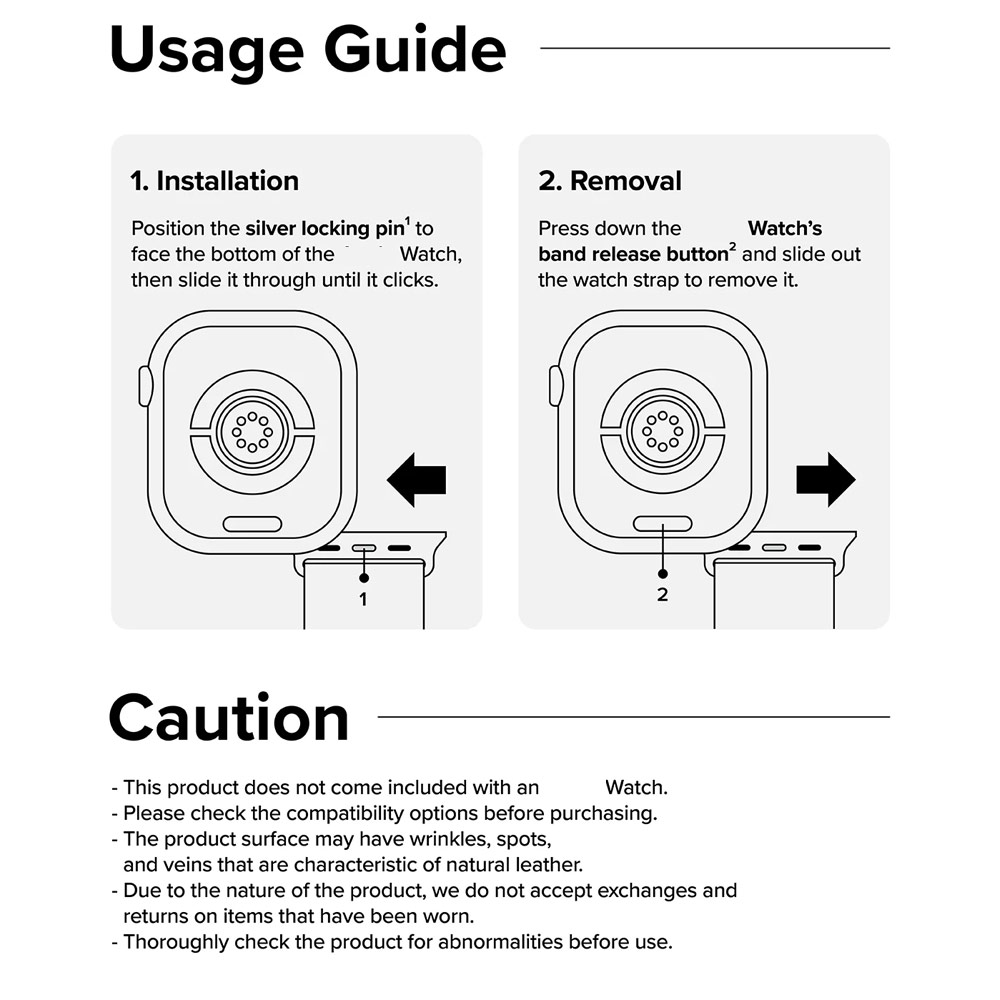 Usage Guide

1. Installation

Position the silver locking pin$^1$ to face the bottom of the Watch, then slide it through until it clicks.

1

2. Removal

Press down the Watch's band release button$^2$ and slide out the watch strap to remove it.

2

Caution

- This product does not come included with an Watch.
- Please check the compatibility options before purchasing.
- The product surface may have wrinkles, spots, and veins that are characteristic of natural leather.
- Due to the nature of the product, we do not accept exchanges and returns on items that have been worn.
- Thoroughly check the product for abnormalities before use.