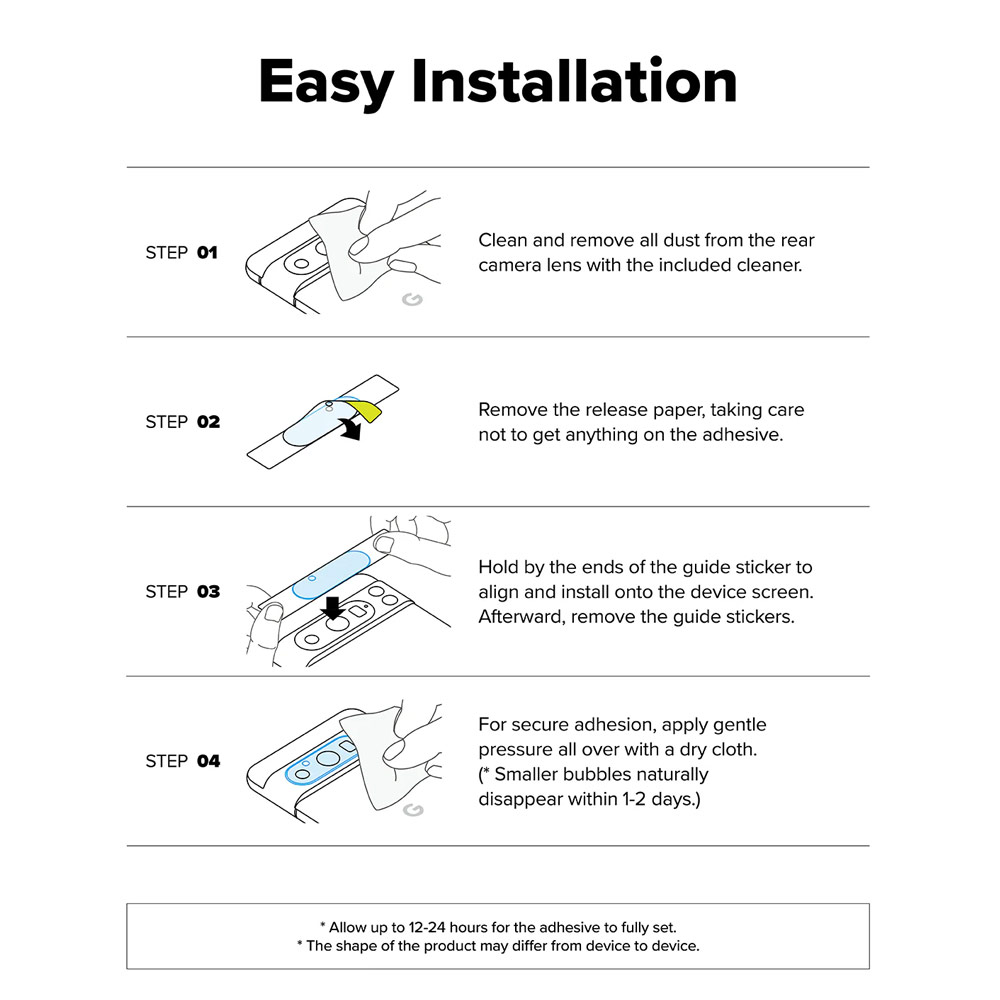 Easy Installation

STEP 01

Clean and remove all dust from the rear camera lens with the included cleaner.

STEP 02

Remove the release paper, taking care not to get anything on the adhesive.

STEP 03

Hold by the ends of the guide sticker to align and install onto the device screen. Afterward, remove the guide stickers.

STEP 04

For secure adhesion, apply gentle pressure all over with a dry cloth. (* Smaller bubbles naturally disappear within 1-2 days.)

* Allow up to 12-24 hours for the adhesive to fully set.
* The shape of the product may differ from device to device.