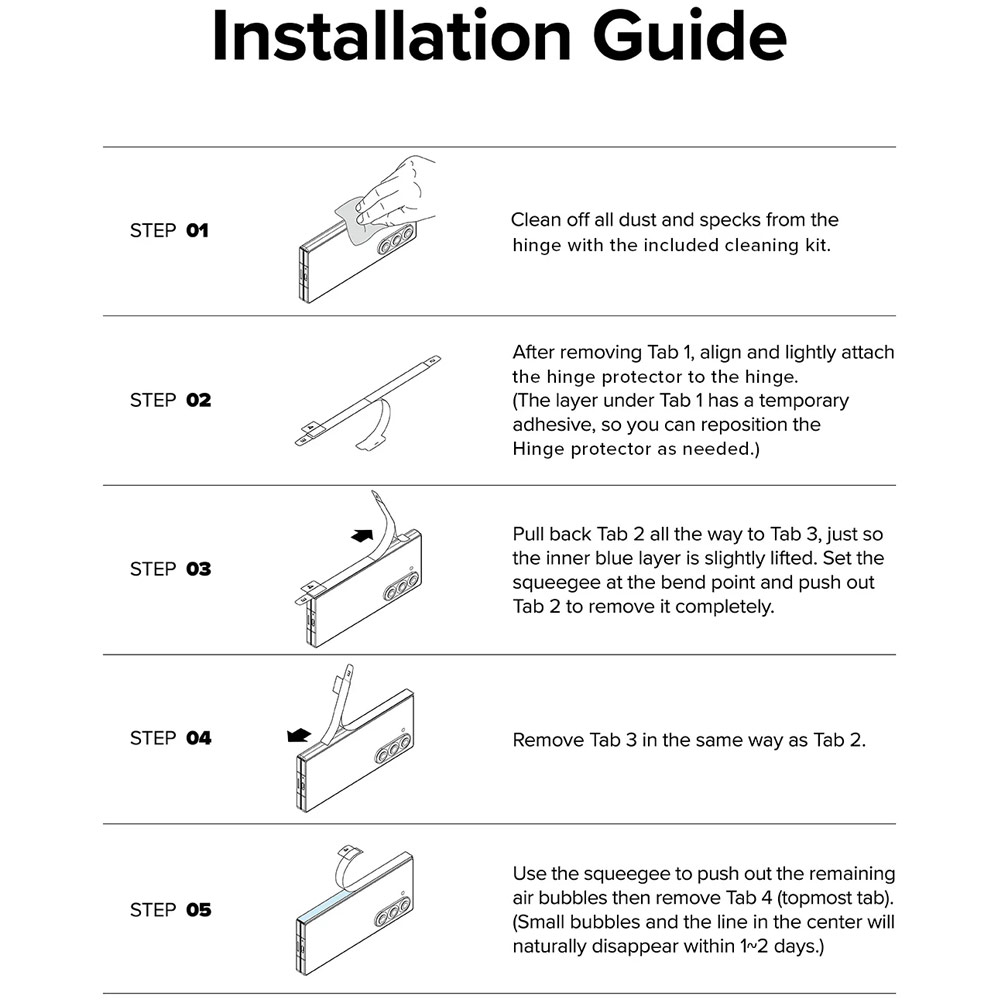 Installation Guide

STEP 01

Clean off all dust and specks from the hinge with the included cleaning kit.

STEP 02

After removing Tab 1, align and lightly attach the hinge protector to the hinge.
(The layer under Tab 1 has a temporary adhesive, so you can reposition the Hinge protector as needed.)

STEP 03

Pull back Tab 2 all the way to Tab 3, just so the inner blue layer is slightly lifted. Set the squeegee at the bend point and push out Tab 2 to remove it completely.

STEP 04

Remove Tab 3 in the same way as Tab 2.

STEP 05

Use the squeegee to push out the remaining air bubbles then remove Tab 4 (topmost tab).
(Small bubbles and the line in the center will naturally disappear within 1~2 days.)