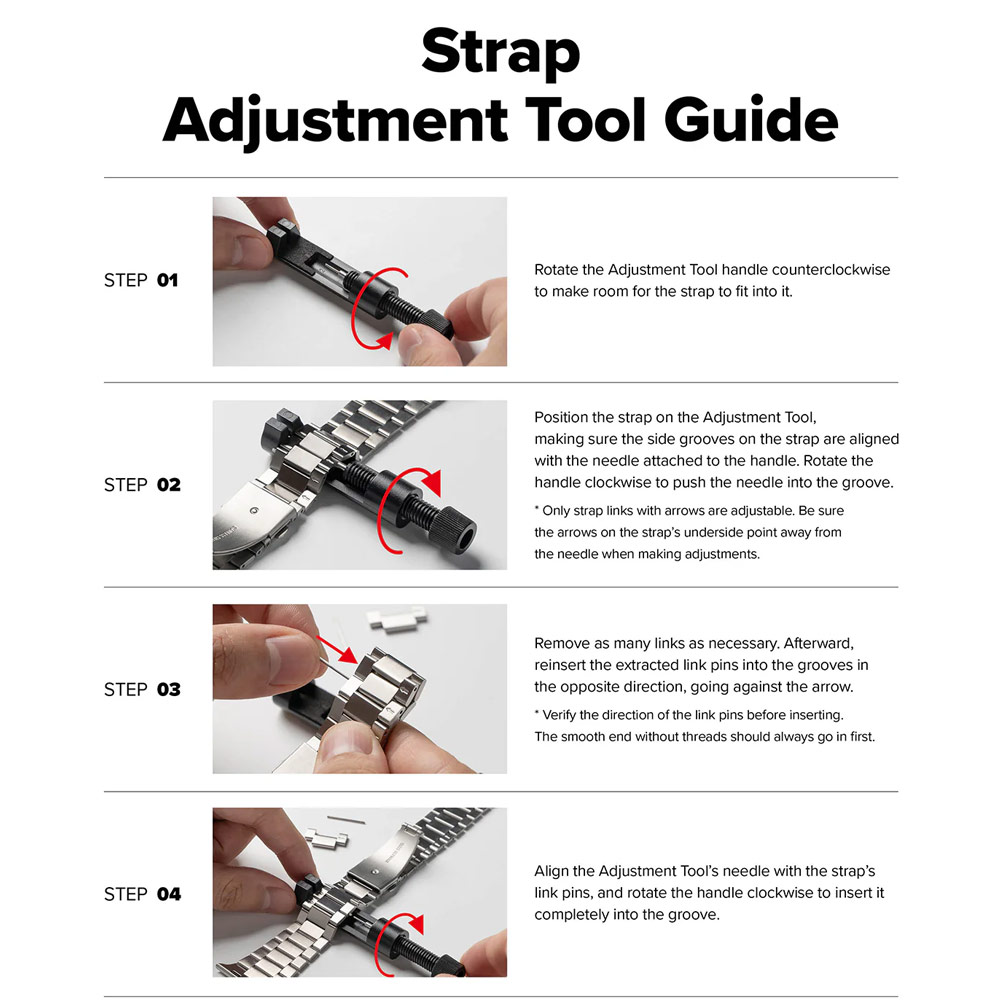 Strap
Adjustment Tool Guide

STEP 01

Rotate the Adjustment Tool handle counterclockwise to make room for the strap to fit into it.

STEP 02

Position the strap on the Adjustment Tool, making sure the side grooves on the strap are aligned with the needle attached to the handle. Rotate the handle clockwise to push the needle into the groove.

* Only strap links with arrows are adjustable. Be sure the arrows on the strap's underside point away from the needle when making adjustments.

STEP 03

Remove as many links as necessary. Afterward, reinsert the extracted link pins into the grooves in the opposite direction, going against the arrow.

* Verify the direction of the link pins before inserting. The smooth end without threads should always go in first.

STEP 04

Align the Adjustment Tool's needle with the strap's link pins, and rotate the handle clockwise to insert it completely into the groove.