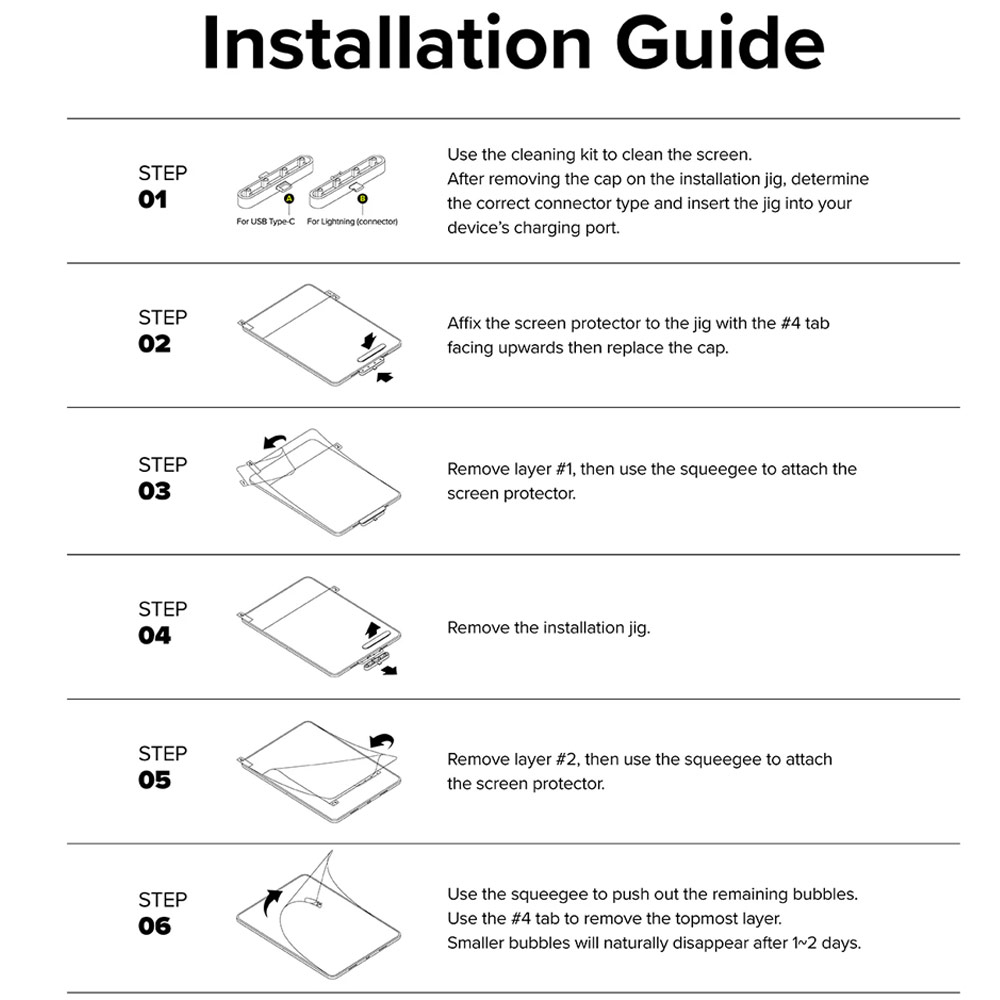 Installation Guide

STEP
01

A
B
For USB Type-C
For Lightning (connector)

Use the cleaning kit to clean the screen.
After removing the cap on the installation jig, determine the correct connector type and insert the jig into your device's charging port.

STEP
02

Affix the screen protector to the jig with the #4 tab facing upwards then replace the cap.

STEP
03

Remove layer #1, then use the squeegee to attach the screen protector.

STEP
04

Remove the installation jig.

STEP
05

Remove layer #2, then use the squeegee to attach the screen protector.

STEP
06

Use the squeegee to push out the remaining bubbles.
Use the #4 tab to remove the topmost layer.
Smaller bubbles will naturally disappear after 1~2 days.