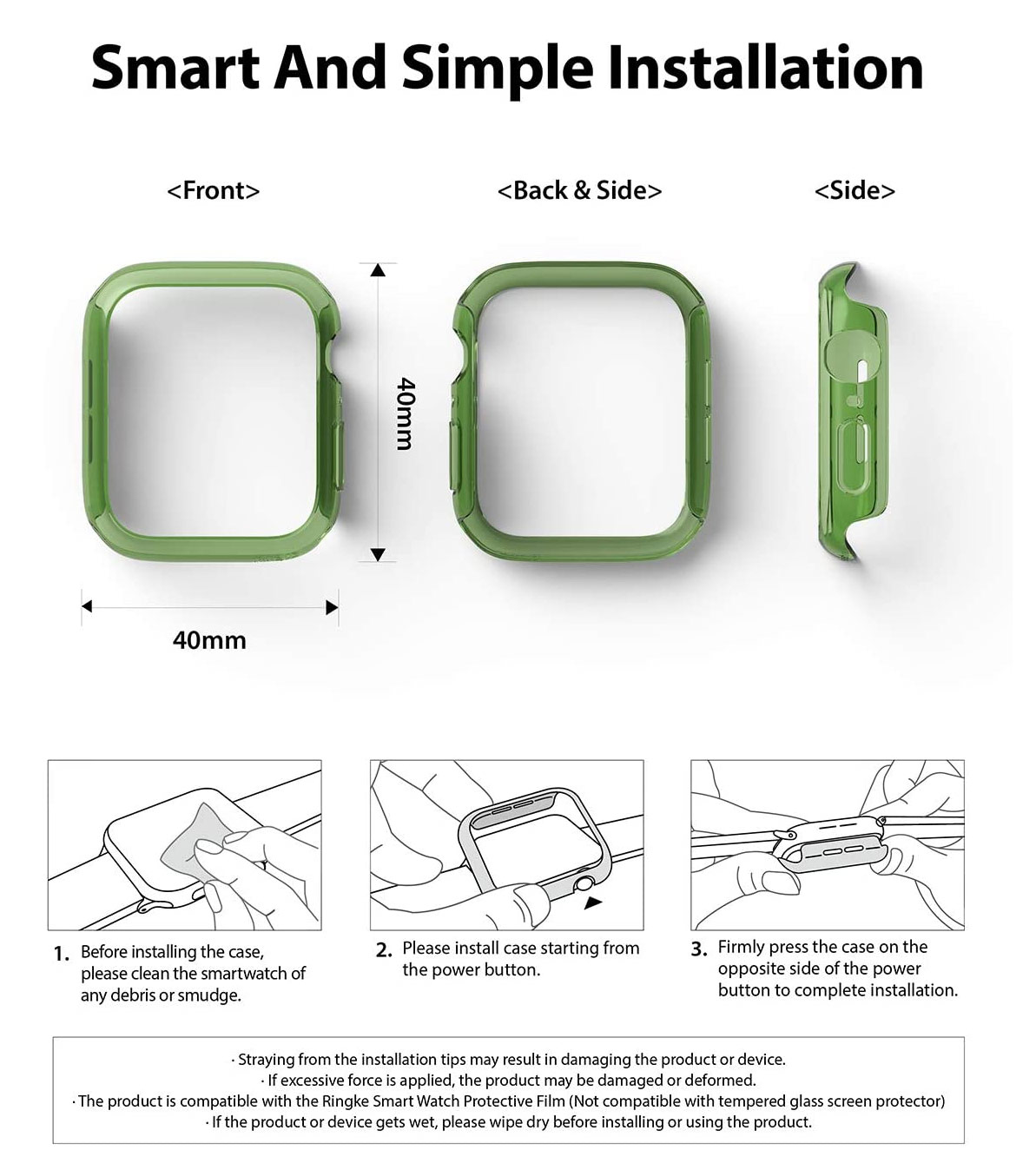 Smart And Simple Installation

<Front>

<Back & Side>

<Side>

40mm

40mm

1. Before installing the case, please clean the smartwatch of any debris or smudge.

2. Please install case starting from the power button.

3. Firmly press the case on the opposite side of the power button to complete installation.

· Straying from the installation tips may result in damaging the product or device.
· If excessive force is applied, the product may be damaged or deformed.
· The product is compatible with the Ringke Smart Watch Protective Film (Not compatible with tempered glass screen protector)
· If the product or device gets wet, please wipe dry before installing or using the product.