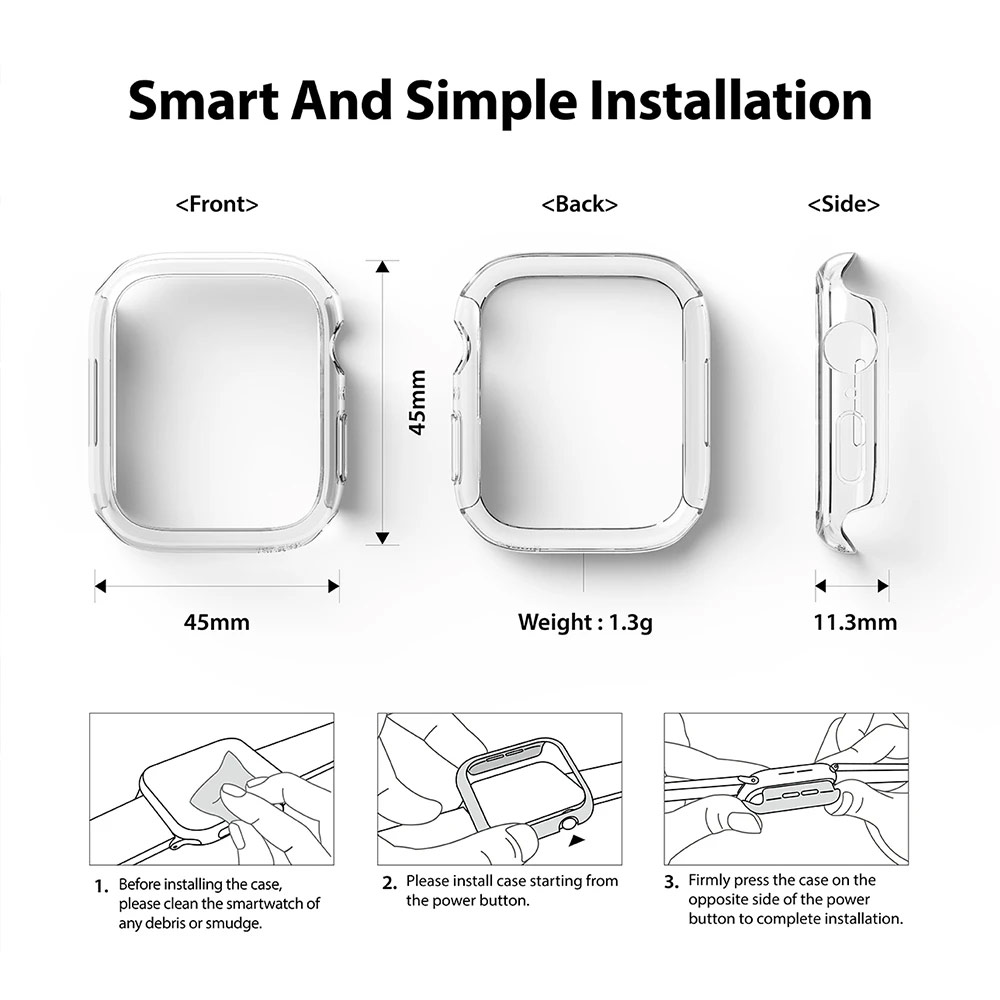 Smart And Simple Installation

<Front>

<Back>

<Side>

45mm

45mm

Weight : 1.3g

11.3mm

1. Before installing the case, please clean the smartwatch of any debris or smudge.

2. Please install case starting from the power button.

3. Firmly press the case on the opposite side of the power button to complete installation.