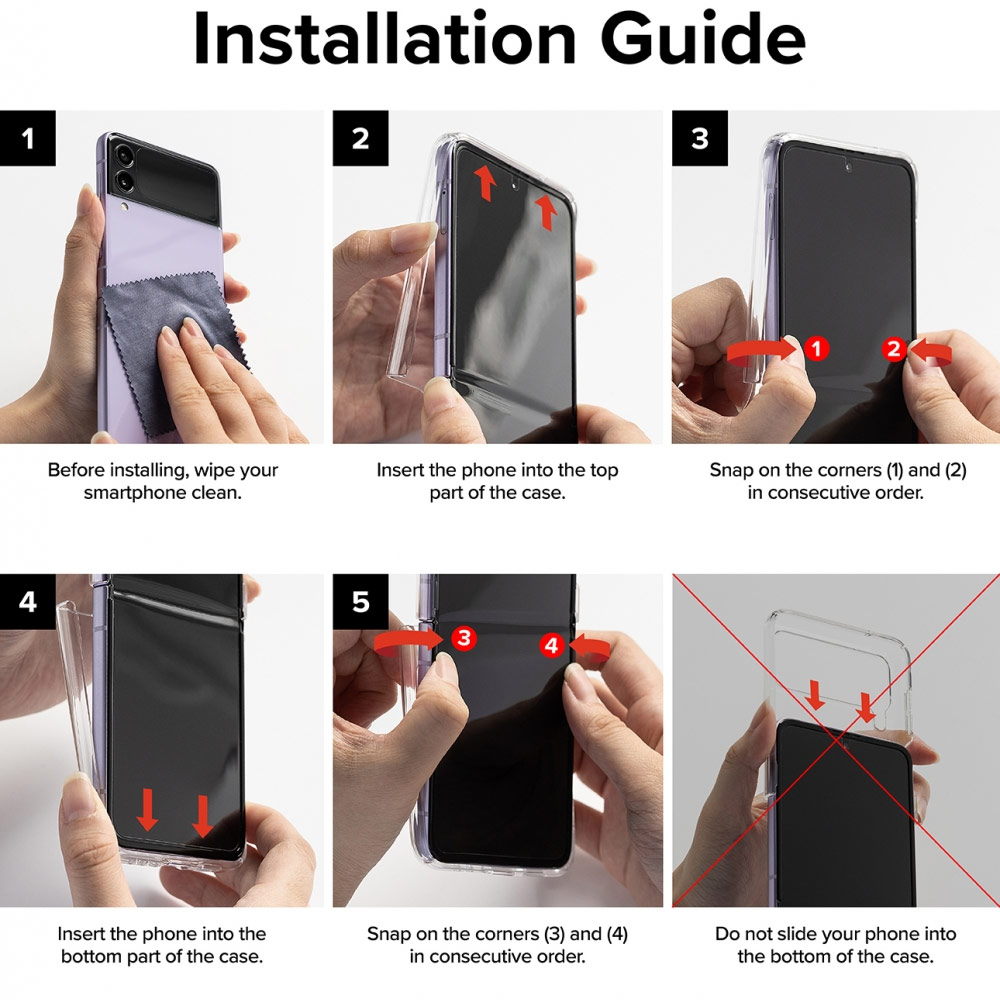 Installation Guide

1

Before installing, wipe your smartphone clean.

2

Insert the phone into the top part of the case.

3

1 2

Snap on the corners (1) and (2) in consecutive order.

4

Insert the phone into the bottom part of the case.

5

3 4

Snap on the corners (3) and (4) in consecutive order.

Do not slide your phone into the bottom of the case.