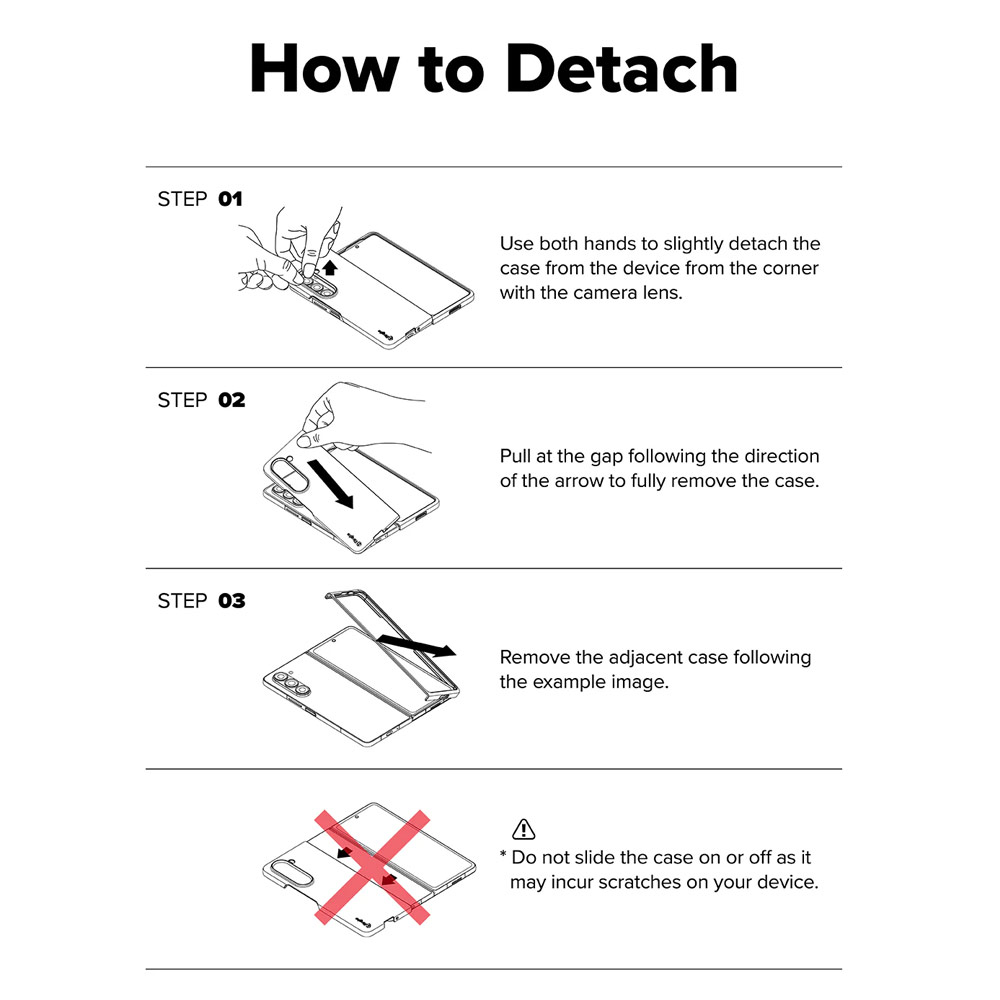 How to Detach

STEP 01

Use both hands to slightly detach the case from the device from the corner with the camera lens.

STEP 02

Pull at the gap following the direction of the arrow to fully remove the case.

STEP 03

Remove the adjacent case following the example image.

* Do not slide the case on or off as it may incur scratches on your device.