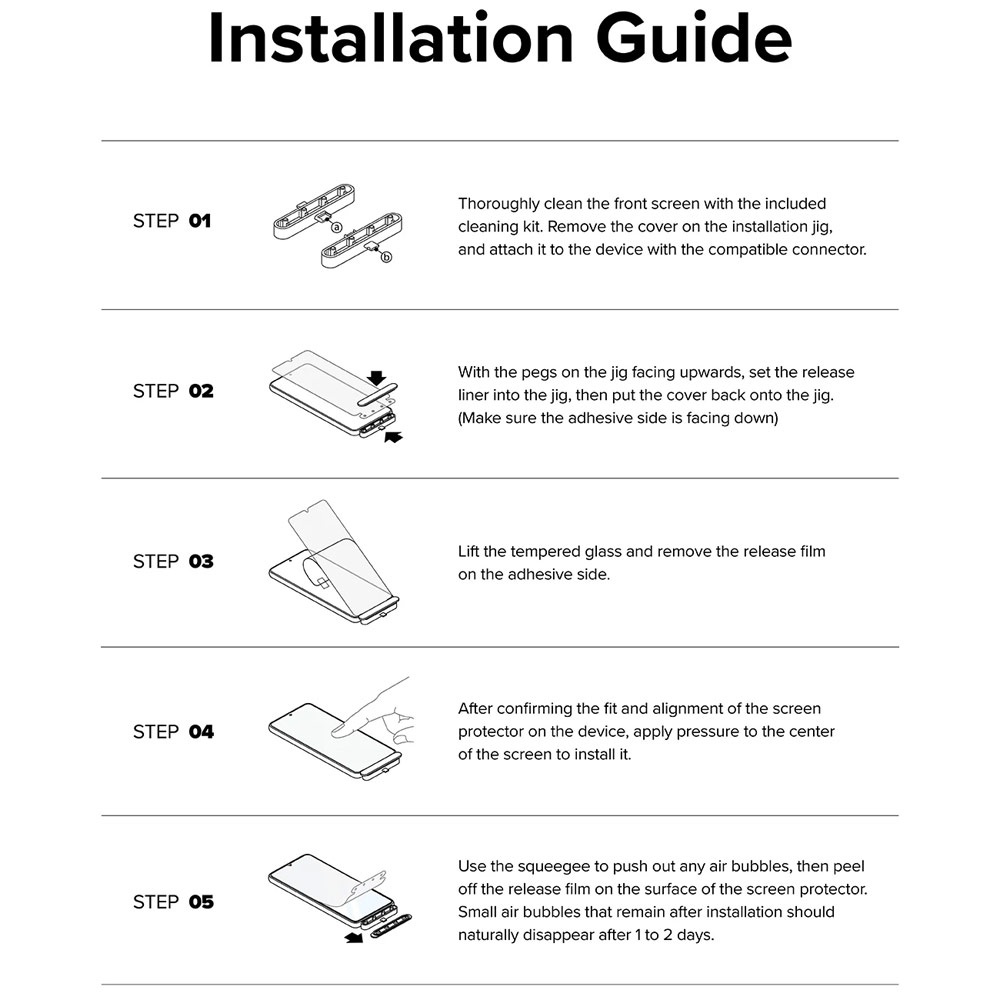 Installation Guide

STEP 01

a

b

Thoroughly clean the front screen with the included cleaning kit. Remove the cover on the installation jig, and attach it to the device with the compatible connector.

STEP 02

With the pegs on the jig facing upwards, set the release liner into the jig, then put the cover back onto the jig. (Make sure the adhesive side is facing down)

STEP 03

Lift the tempered glass and remove the release film on the adhesive side.

STEP 04

After confirming the fit and alignment of the screen protector on the device, apply pressure to the center of the screen to install it.

STEP 05

Use the squeegee to push out any air bubbles, then peel off the release film on the surface of the screen protector. Small air bubbles that remain after installation should naturally disappear after 1 to 2 days.