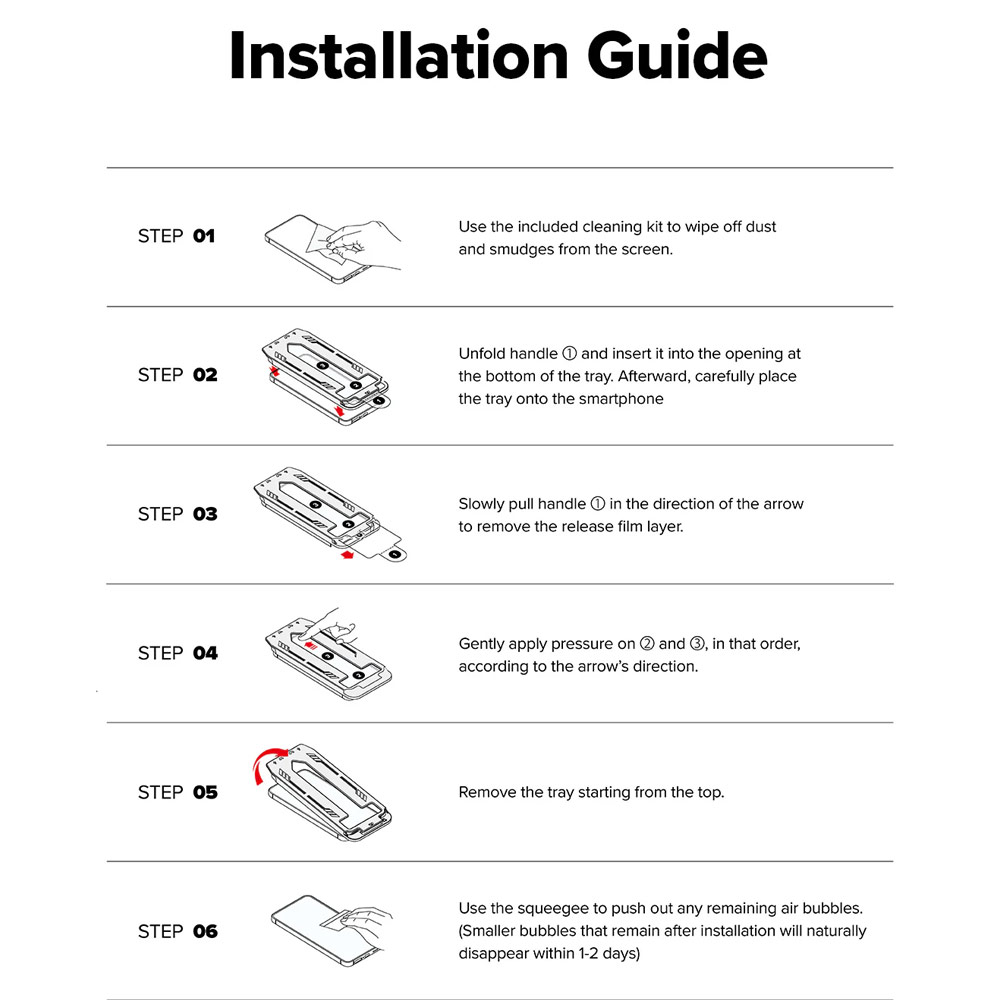 Installation Guide

STEP 01

Use the included cleaning kit to wipe off dust and smudges from the screen.

STEP 02

Unfold handle ① and insert it into the opening at the bottom of the tray. Afterward, carefully place the tray onto the smartphone

STEP 03

Slowly pull handle ① in the direction of the arrow to remove the release film layer.

STEP 04

Gently apply pressure on ② and ③, in that order, according to the arrow's direction.

STEP 05

Remove the tray starting from the top.

STEP 06

Use the squeegee to push out any remaining air bubbles. (Smaller bubbles that remain after installation will naturally disappear within 1-2 days)