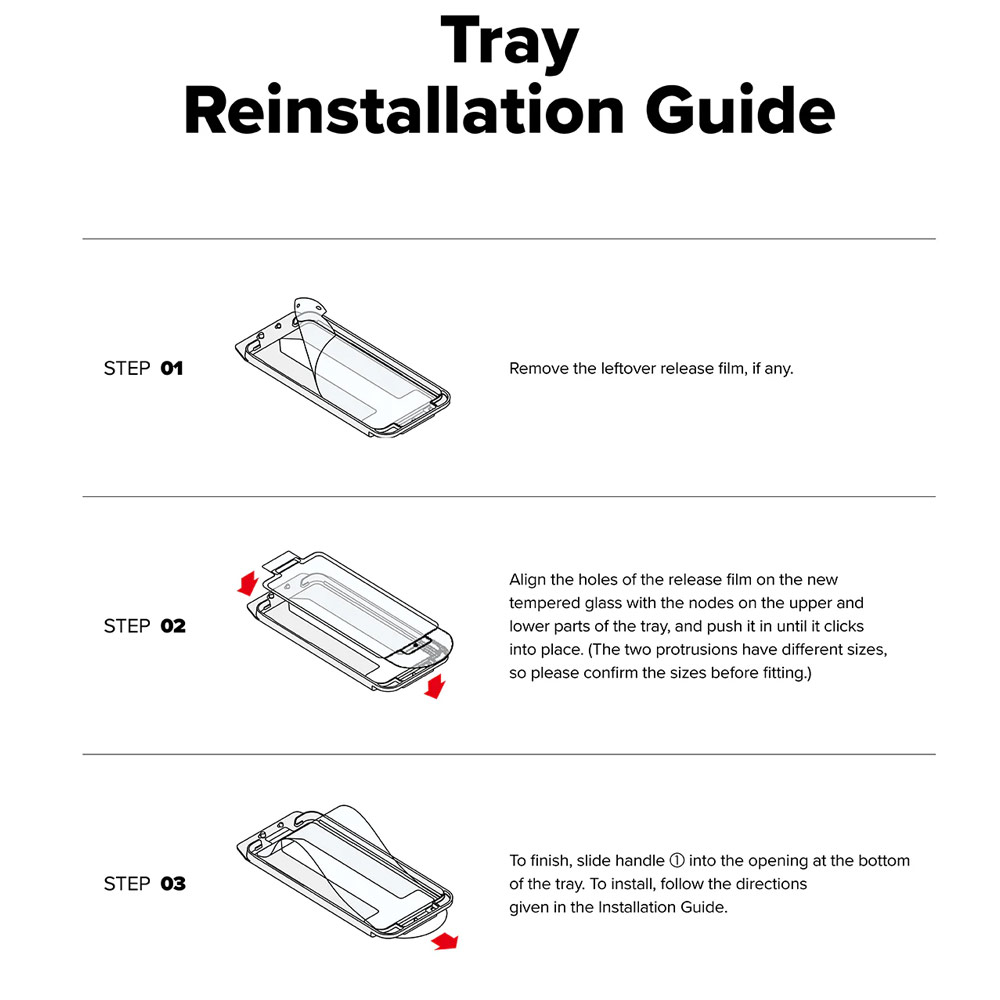 Tray
Reinstallation Guide

STEP 01

Remove the leftover release film, if any.

STEP 02

Align the holes of the release film on the new tempered glass with the nodes on the upper and lower parts of the tray, and push it in until it clicks into place. (The two protrusions have different sizes, so please confirm the sizes before fitting.)

STEP 03

To finish, slide handle ① into the opening at the bottom of the tray. To install, follow the directions given in the Installation Guide.