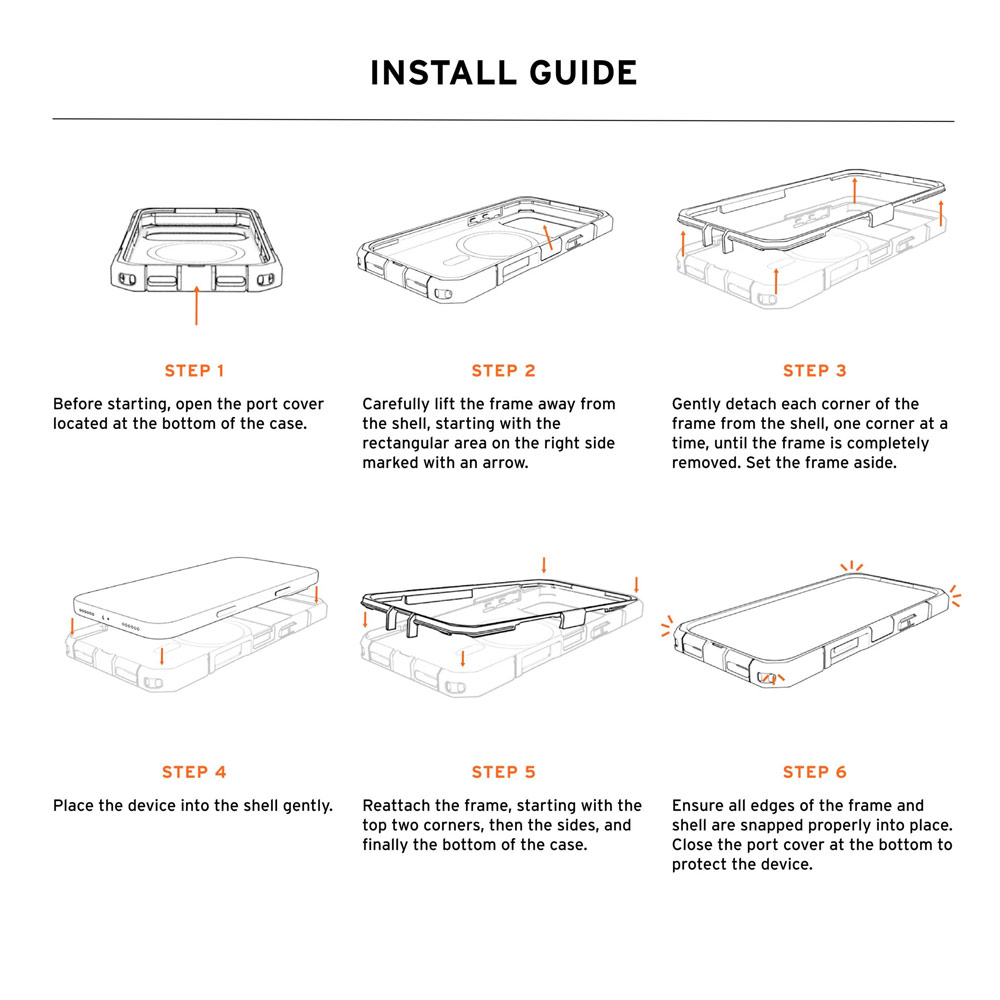 INSTALL GUIDE

STEP 1

Before starting, open the port cover located at the bottom of the case.

STEP 2

Carefully lift the frame away from the shell, starting with the rectangular area on the right side marked with an arrow.

STEP 3

Gently detach each corner of the frame from the shell, one corner at a time, until the frame is completely removed. Set the frame aside.

STEP 4

Place the device into the shell gently.

STEP 5

Reattach the frame, starting with the top two corners, then the sides, and finally the bottom of the case.

STEP 6

Ensure all edges of the frame and shell are snapped properly into place. Close the port cover at the bottom to protect the device.